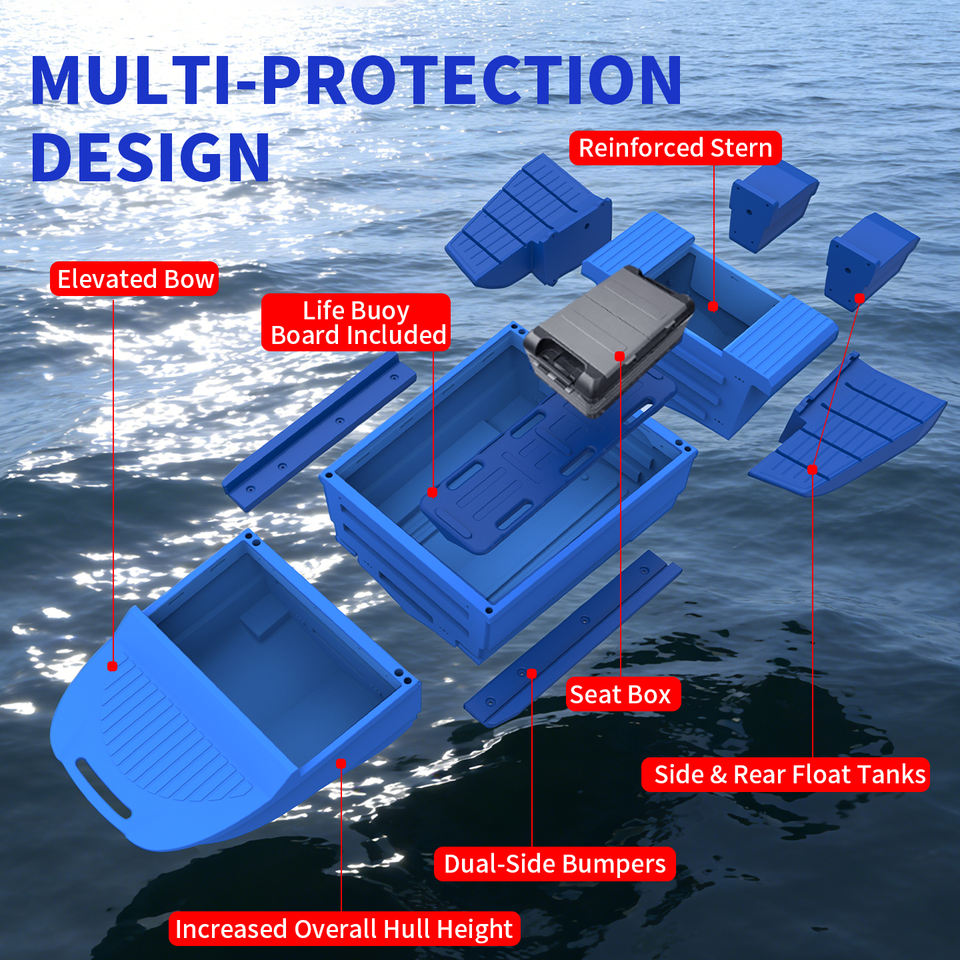 MULTI-PROTECTION DESIGN

Reinforced Stern

Elevated Bow

Life Buoy Board Included

Seat Box

Side & Rear Float Tanks

Dual-Side Bumpers

Increased Overall Hull Height