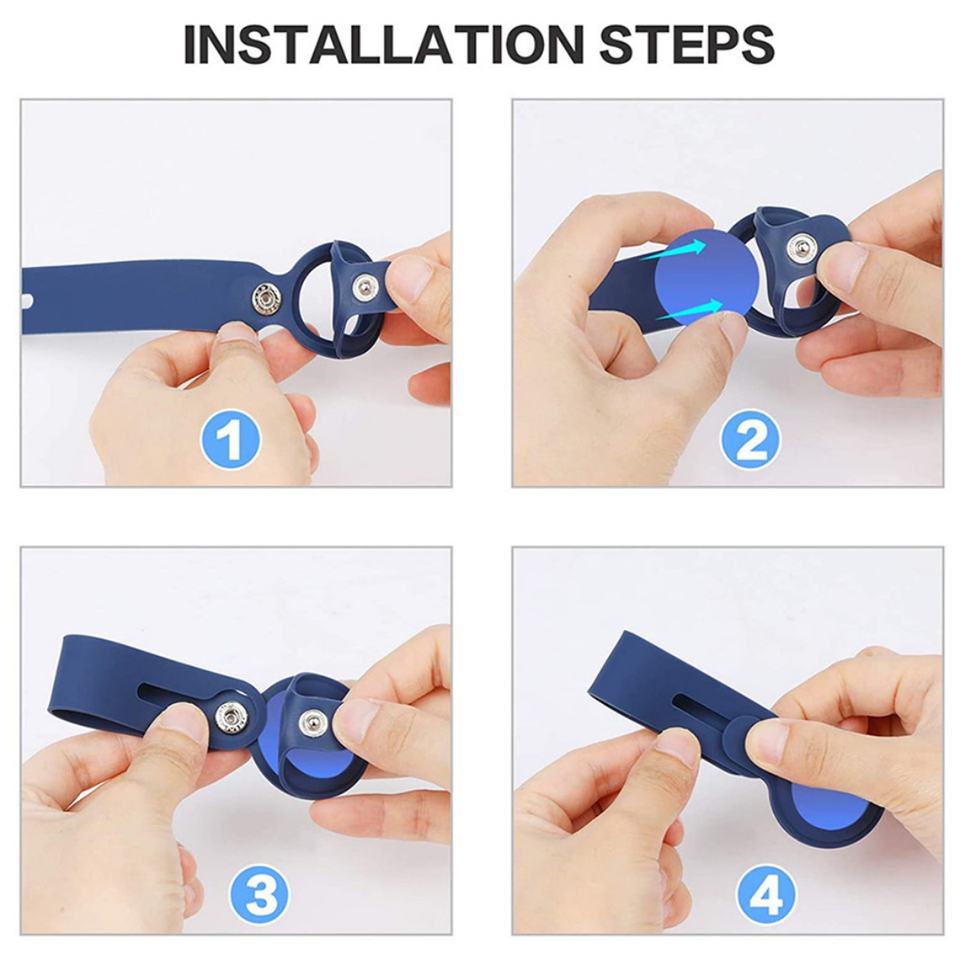 INSTALLATION STEPS

1

2

3

4