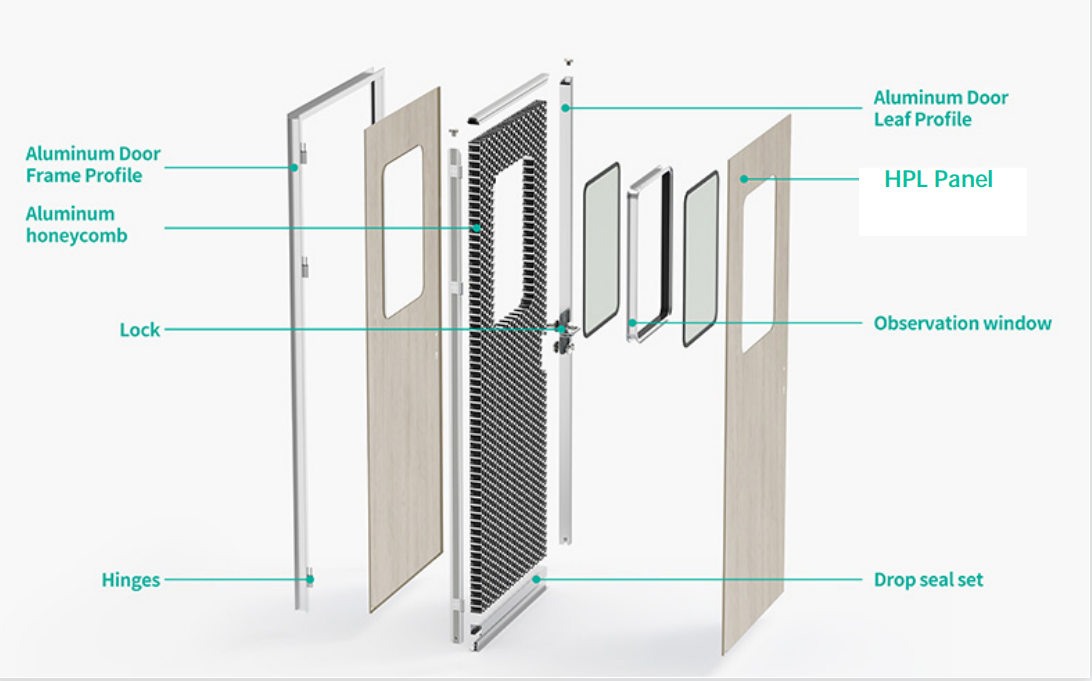 Aluminum Door Frame Profile

Aluminum honeycomb

Lock

Hinges

Aluminum Door Leaf Profile

HPL Panel

Observation window

Drop seal set