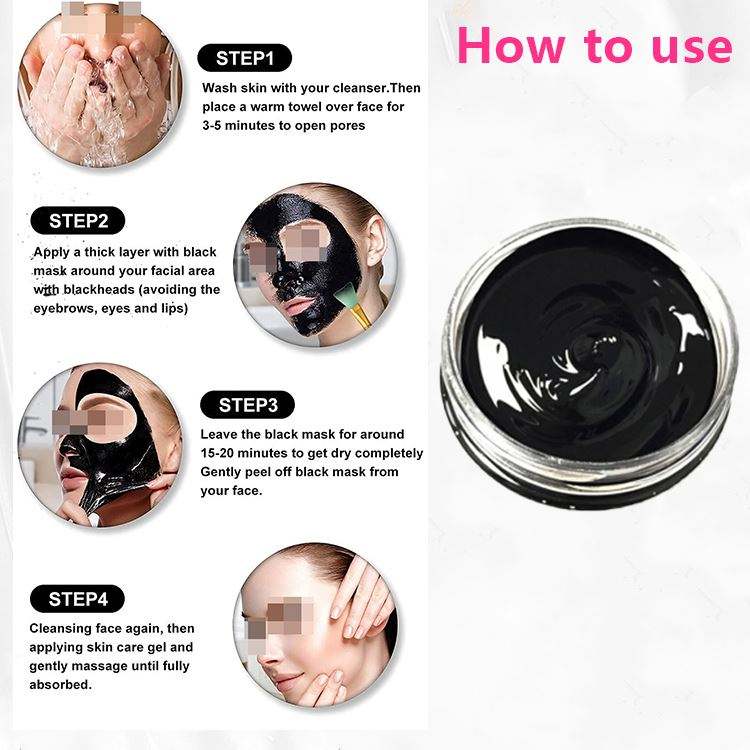 How to use

STEP1

Wash skin with your cleanser.Then place a warm towel over face for 3-5 minutes to open pores

STEP2

Apply a thick layer with black mask around your facial area with blackheads (avoiding the eyebrows, eyes and lips)

STEP3

Leave the black mask for around 15-20 minutes to get dry completely Gently peel off black mask from your face.

STEP4

Cleansing face again, then applying skin care gel and gently massage until fully absorbed.