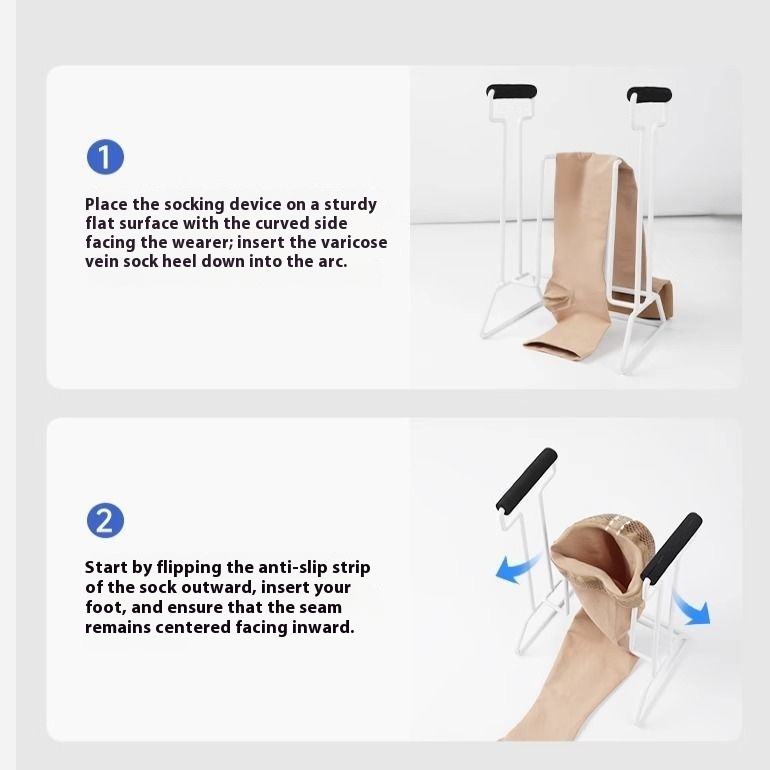 1

Place the socking device on a sturdy flat surface with the curved side facing the wearer; insert the varicose vein sock heel down into the arc.

2

Start by flipping the anti-slip strip of the sock outward, insert your foot, and ensure that the seam remains centered facing inward.