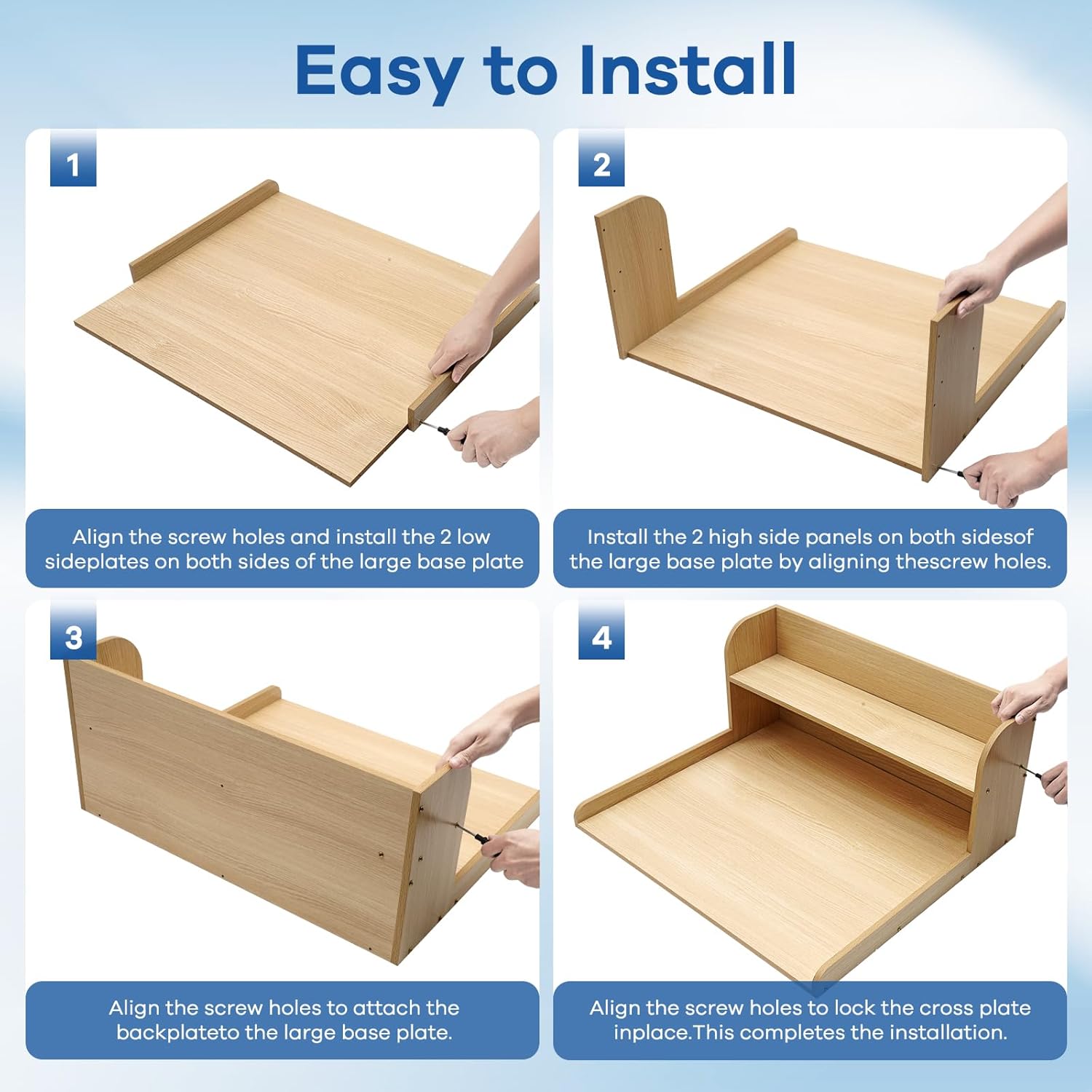 Easy to Install

1

Align the screw holes and install the 2 low sideplates on both sides of the large base plate

2

Install the 2 high side panels on both sidesof the large base plate by aligning thescrew holes.

3

Align the screw holes to attach the backplateto the large base plate.

4

Align the screw holes to lock the cross plate inplace.This completes the installation.