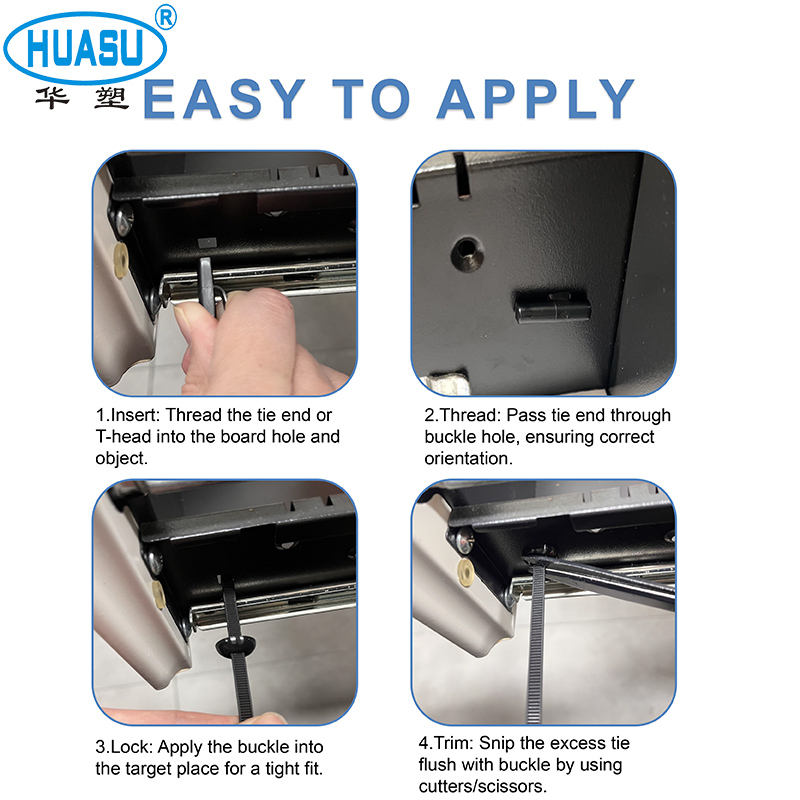 HUASU®
华塑

EASY TO APPLY

1.Insert: Thread the tie end or T-head into the board hole and object.

2.Thread: Pass tie end through buckle hole, ensuring correct orientation.

3.Lock: Apply the buckle into the target place for a tight fit.

4.Trim: Snip the excess tie flush with buckle by using cutters/scissors.