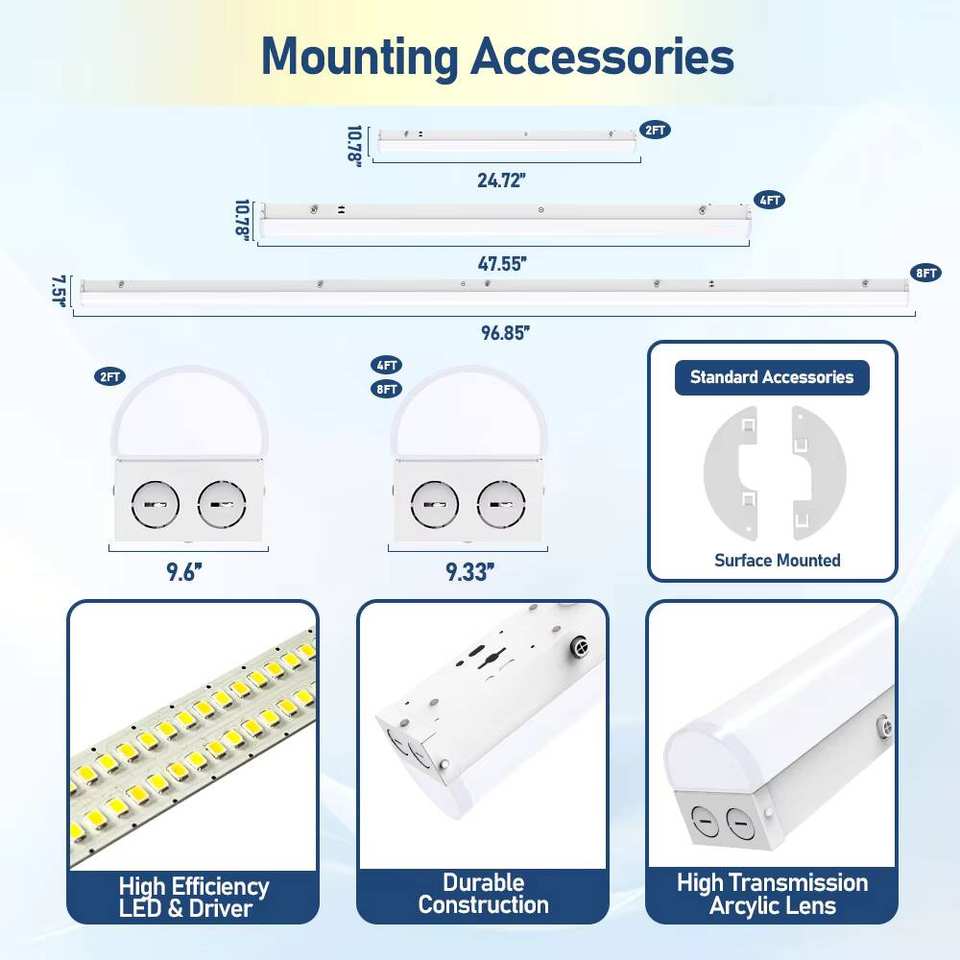 Mounting Accessories

10.78"
2FT
24.72"

10.78"
4FT
47.55"

7.51"
8FT
96.85"

2FT
9.6"

4FT
8FT
9.33"

Standard Accessories
Surface Mounted

High Efficiency LED & Driver

Durable Construction

High Transmission Arcylic Lens