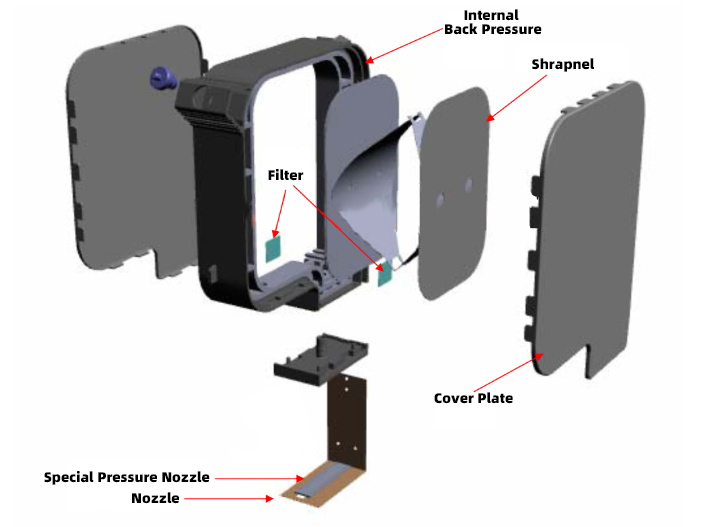 Internal
Back Pressure

Shrapnel

Filter

Cover Plate

Special Pressure Nozzle
Nozzle