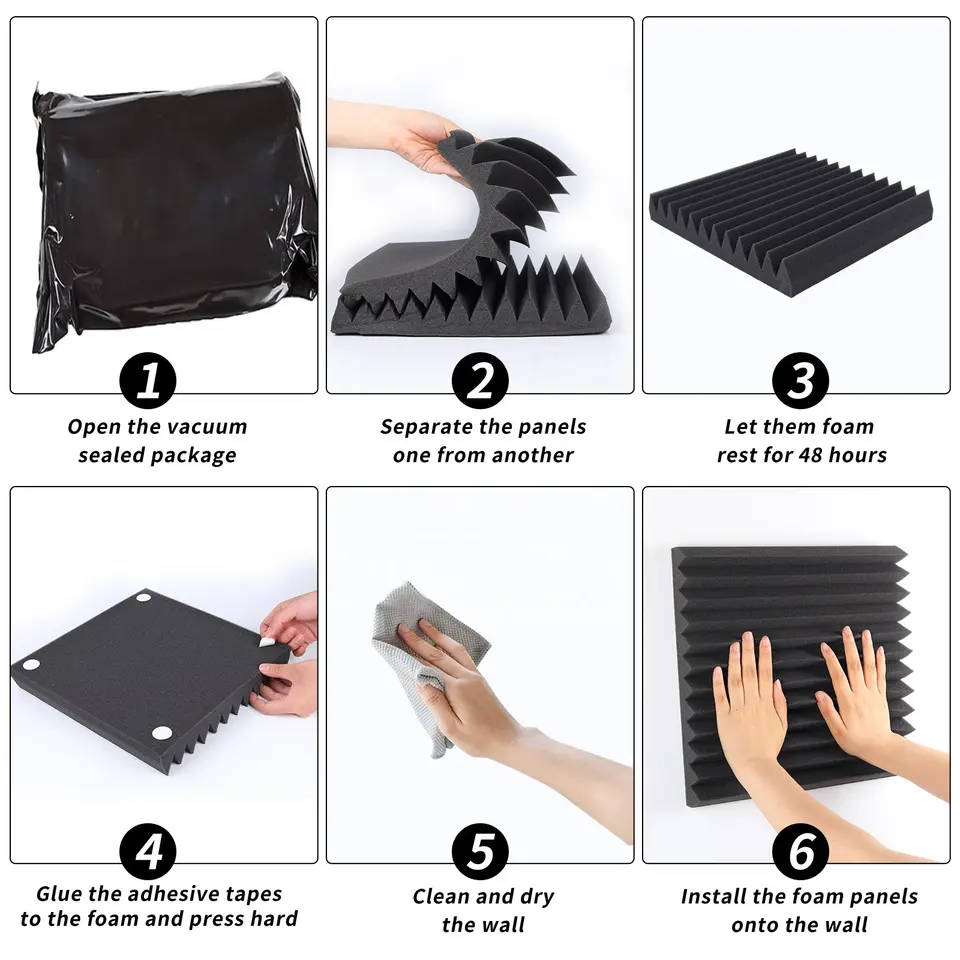 1
Open the vacuum sealed package

2
Separate the panels one from another

3
Let them foam rest for 48 hours

4
Glue the adhesive tapes to the foam and press hard

5
Clean and dry the wall

6
Install the foam panels onto the wall