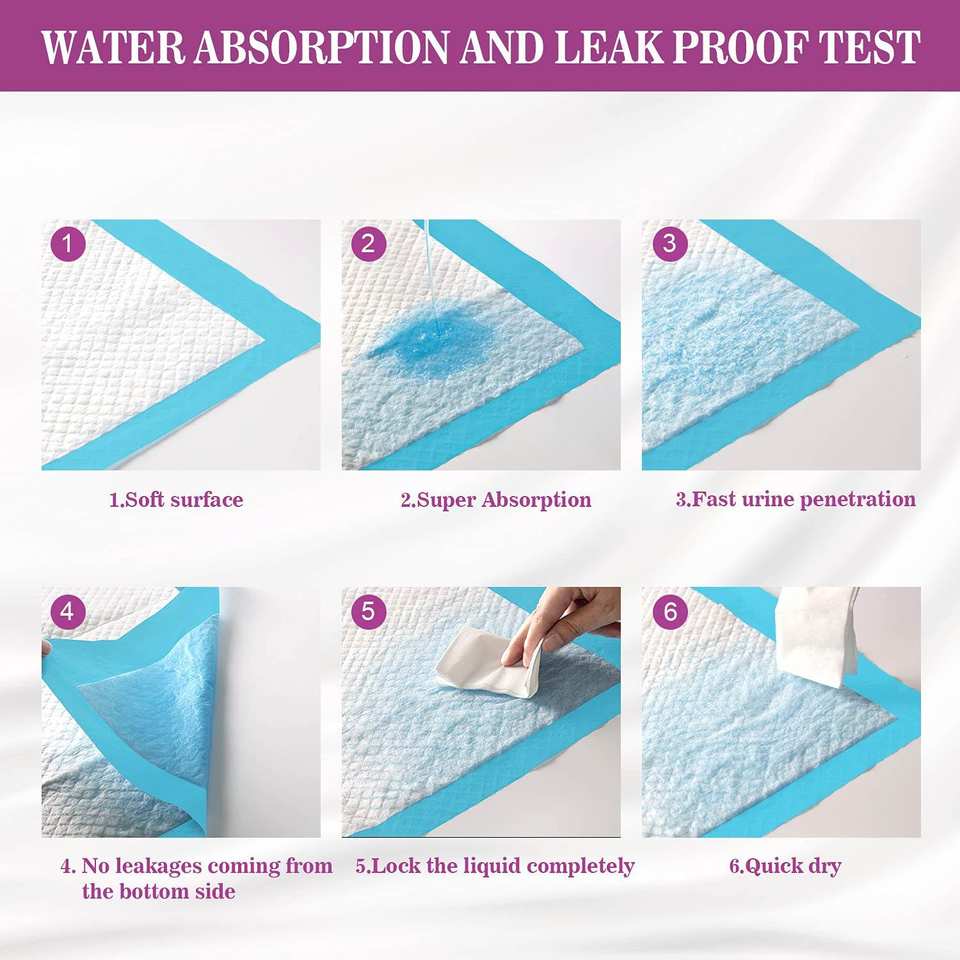 WATER ABSORPTION AND LEAK PROOF TEST

1

1.Soft surface

2

2.Super Absorption

3

3.Fast urine penetration

4

4. No leakages coming from the bottom side

5

5.Lock the liquid completely

6

6.Quick dry