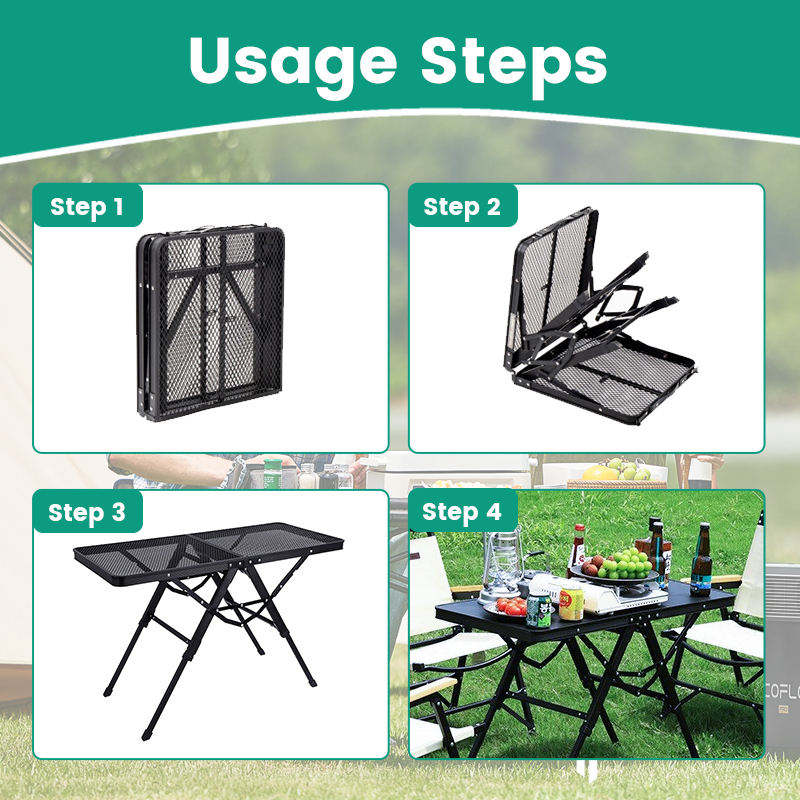 Usage Steps

Step 1

Step 2

Step 3

Step 4

COFLO