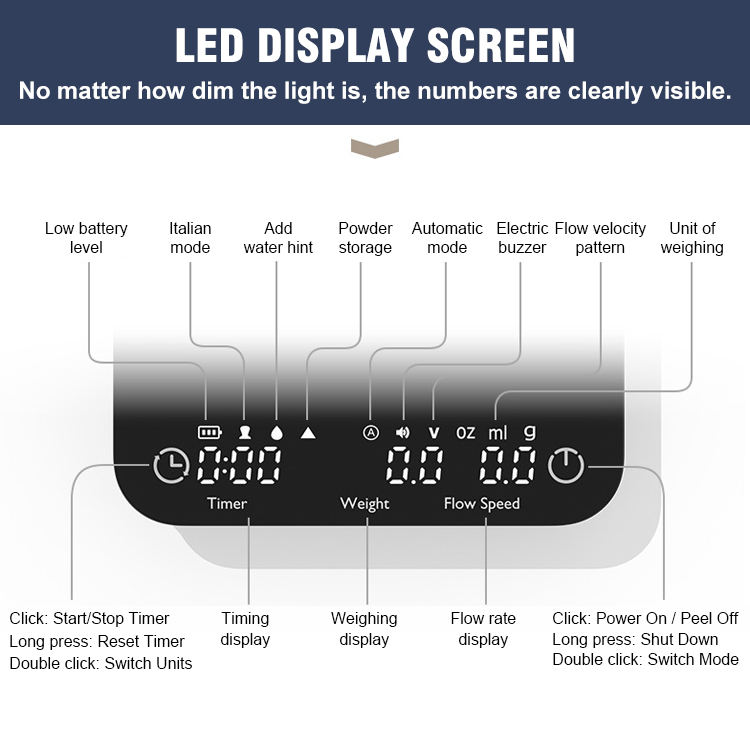 LED DISPLAY SCREEN

No matter how dim the light is, the numbers are clearly visible.

Low battery level

Italian mode

Add water hint

Powder storage

Automatic mode

Electric buzzer

Flow velocity pattern

Unit of weighing

A v oz ml g

0:00 0.0 0.0

Timer Weight Flow Speed

Click: Start/Stop Timer
Long press: Reset Timer
Double click: Switch Units

Timing display

Weighing display

Flow rate display

Click: Power On / Peel Off
Long press: Shut Down
Double click: Switch Mode