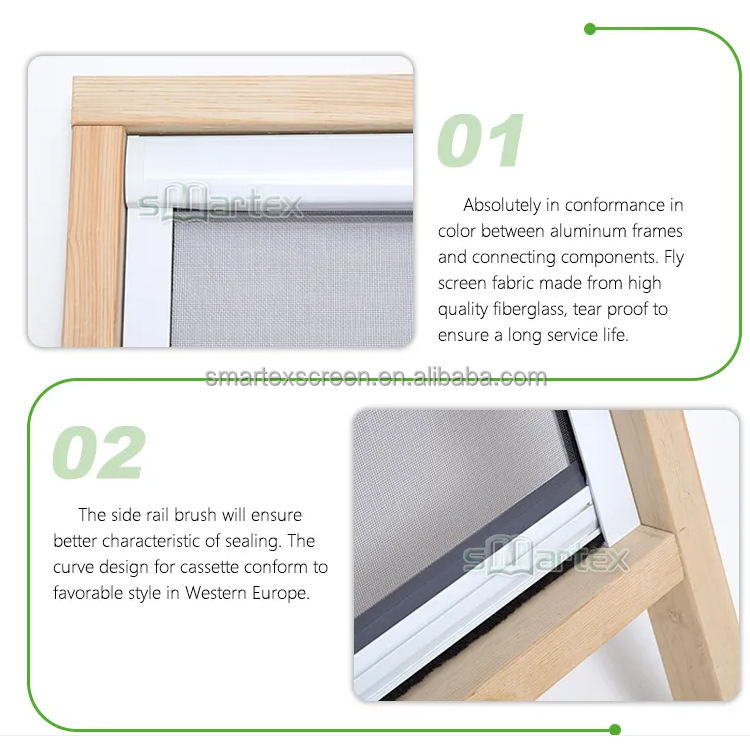 smartex

01

Absolutely in conformance in color between aluminum frames and connecting components. Fly screen fabric made from high quality fiberglass, tear proof to ensure a long service life.

smartexscreen.en.alibaba.com

02

The side rail brush will ensure better characteristic of sealing. The curve design for cassette conform to favorable style in Western Europe.

smartex