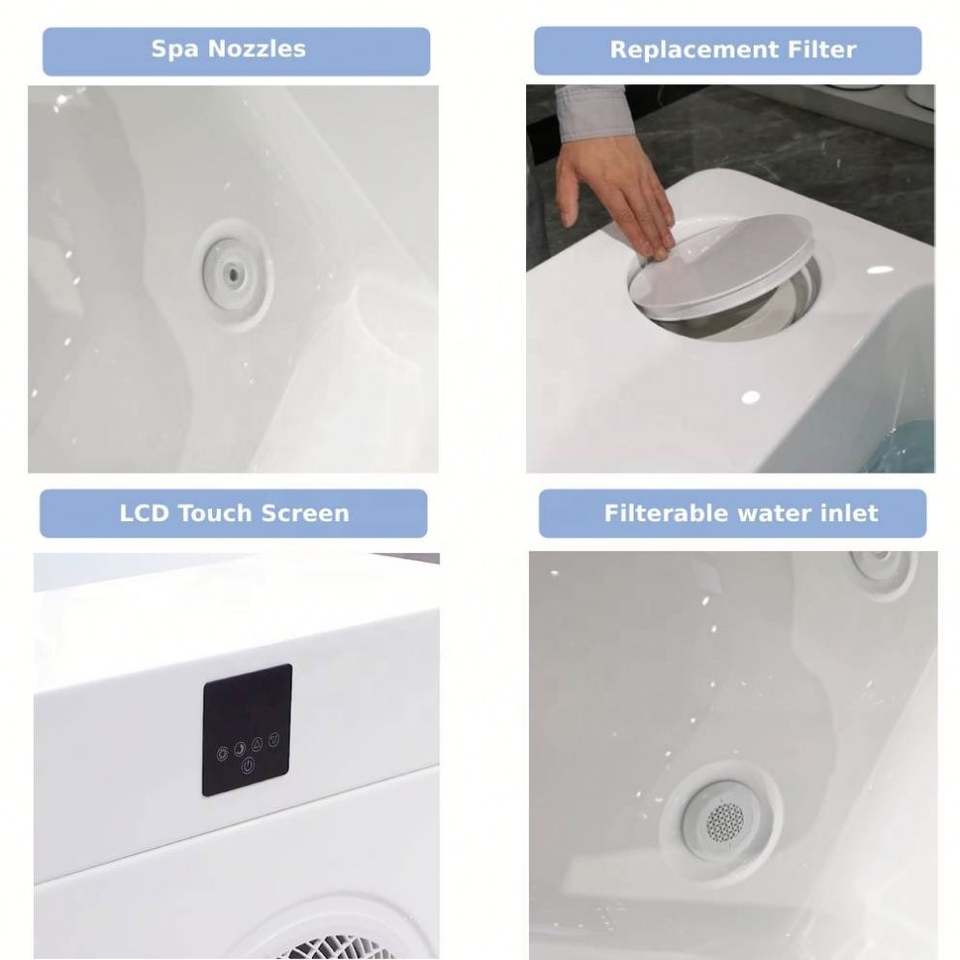 Spa Nozzles

Replacement Filter

LCD Touch Screen

Filterable water inlet