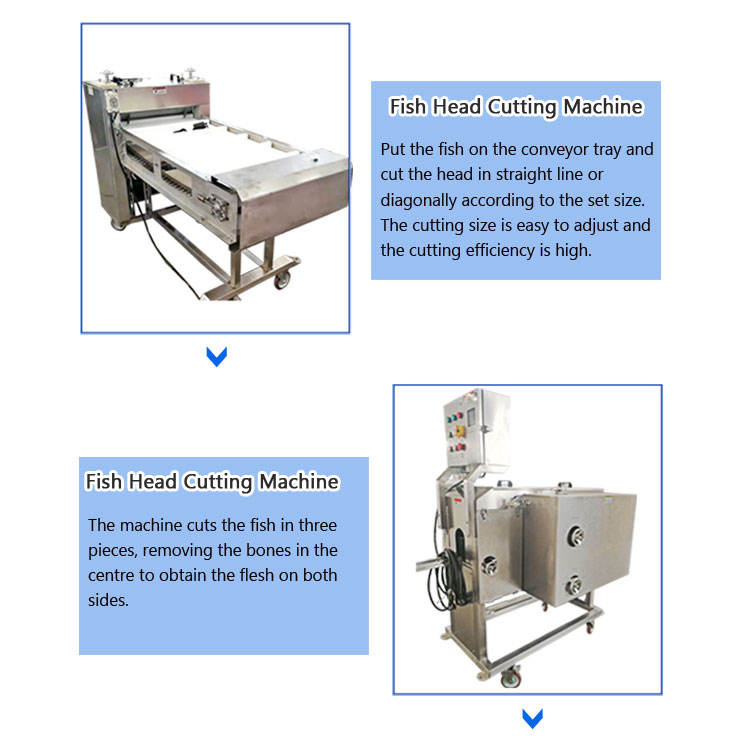 Fish Head Cutting Machine

Put the fish on the conveyor tray and cut the head in straight line or diagonally according to the set size. The cutting size is easy to adjust and the cutting efficiency is high.

Fish Head Cutting Machine

The machine cuts the fish in three pieces, removing the bones in the centre to obtain the flesh on both sides.