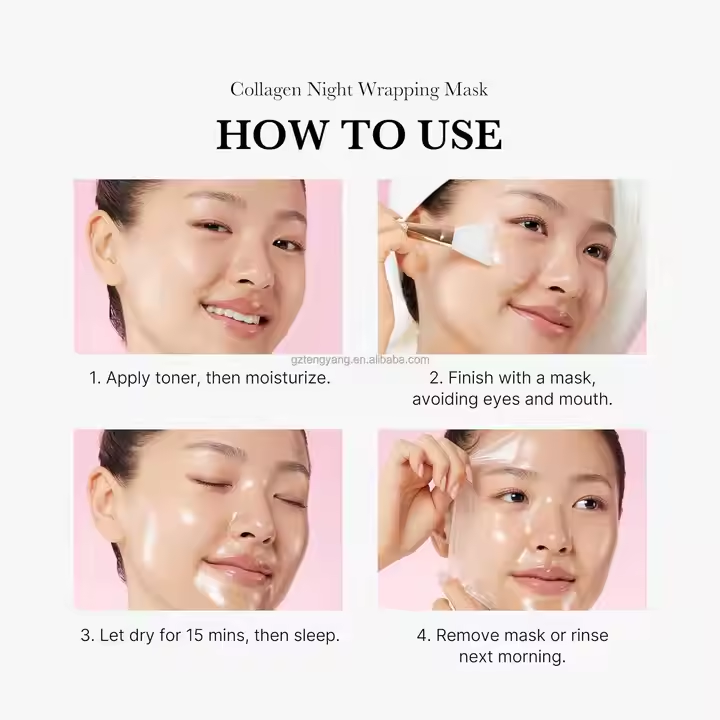 Collagen Night Wrapping Mask

HOW TO USE

gztengyang.en.alibaba.com

1. Apply toner, then moisturize.

2. Finish with a mask, avoiding eyes and mouth.

3. Let dry for 15 mins, then sleep.

4. Remove mask or rinse next morning.