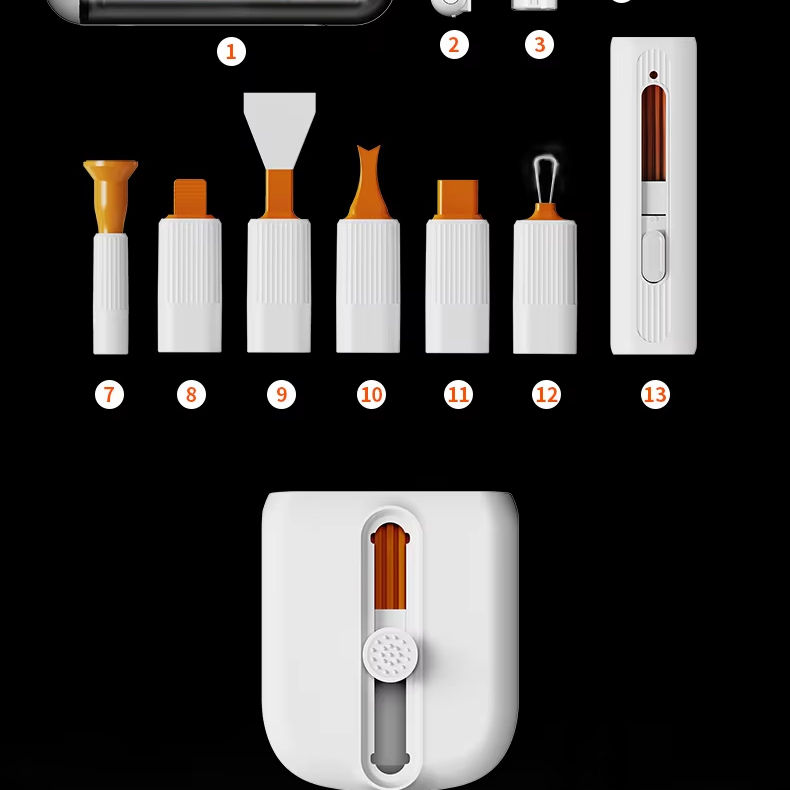 1

2

3

7

8

9

10

11

12

13