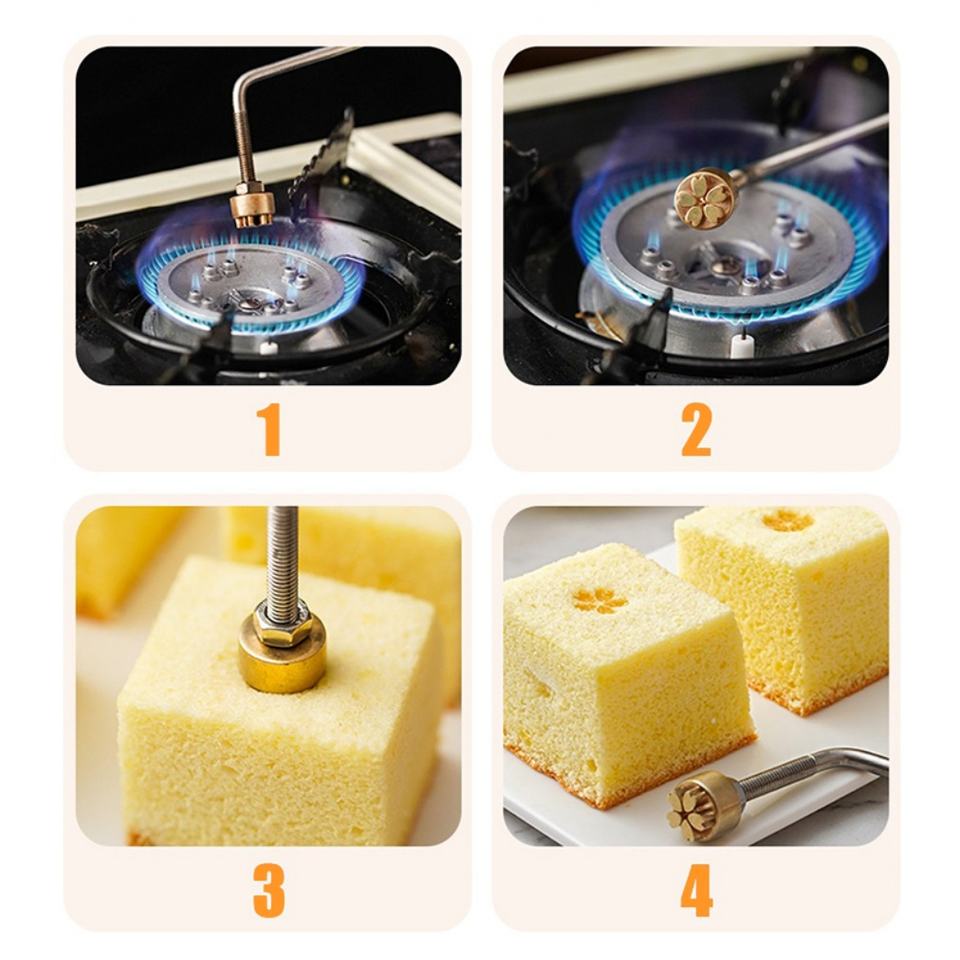 1

2

3

4