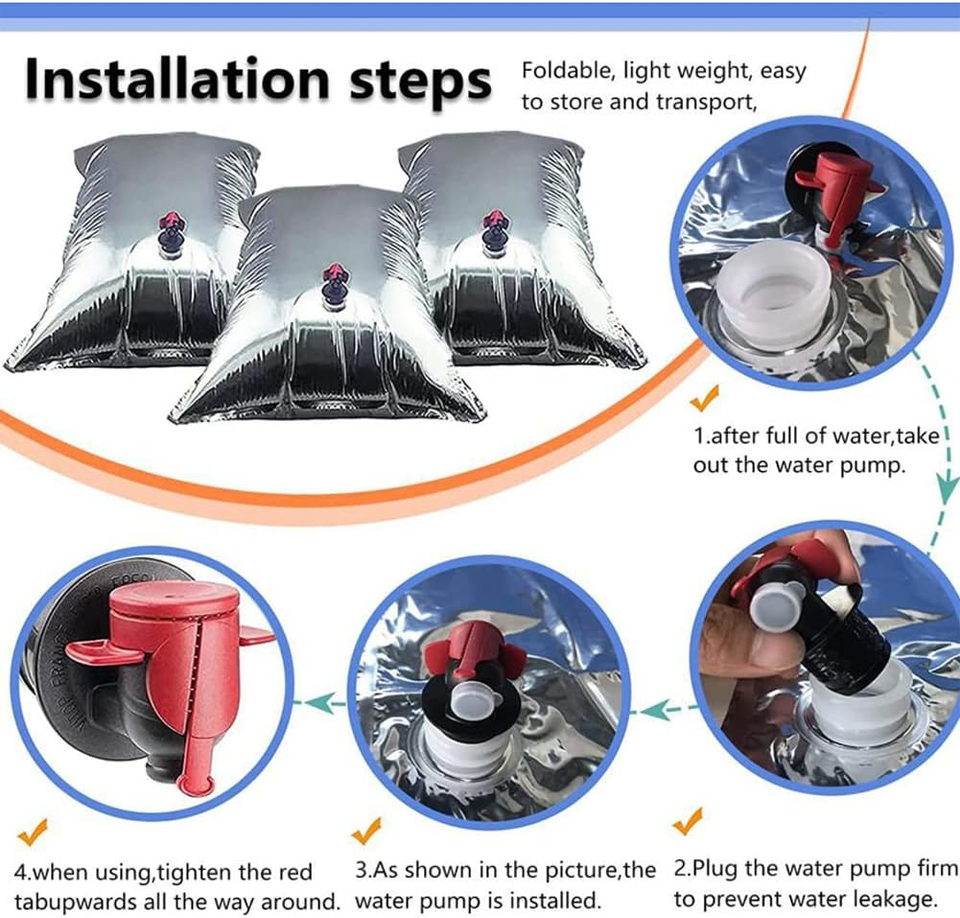 Installation steps

Foldable, light weight, easy to store and transport,

1.after full of water,take out the water pump.

2.Plug the water pump firm to prevent water leakage.

3.As shown in the picture,the water pump is installed.

4.when using,tighten the red tabupwards all the way around.