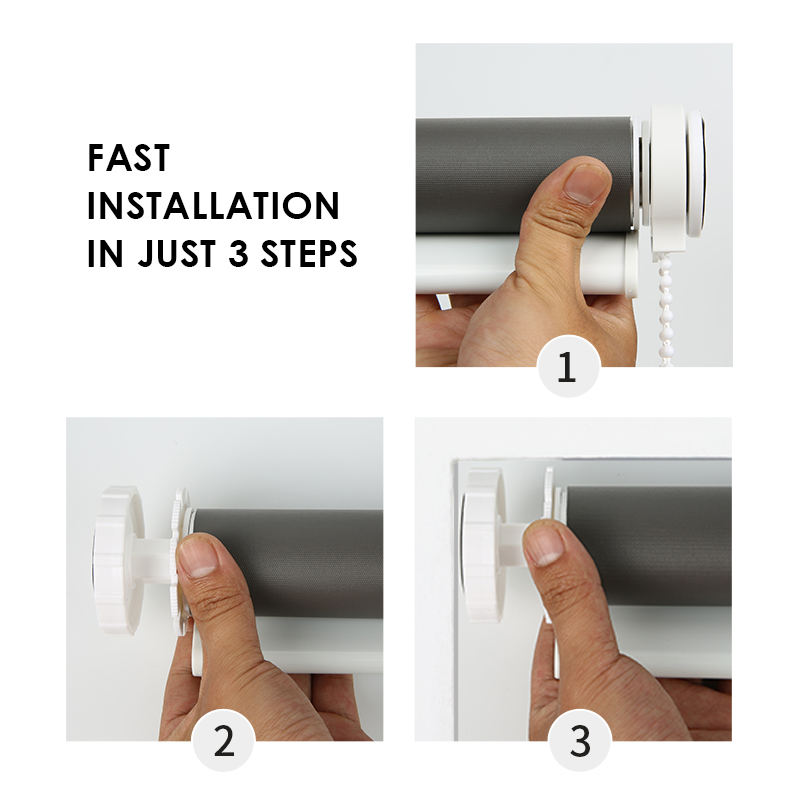 FAST
INSTALLATION
IN JUST 3 STEPS

1

2

3