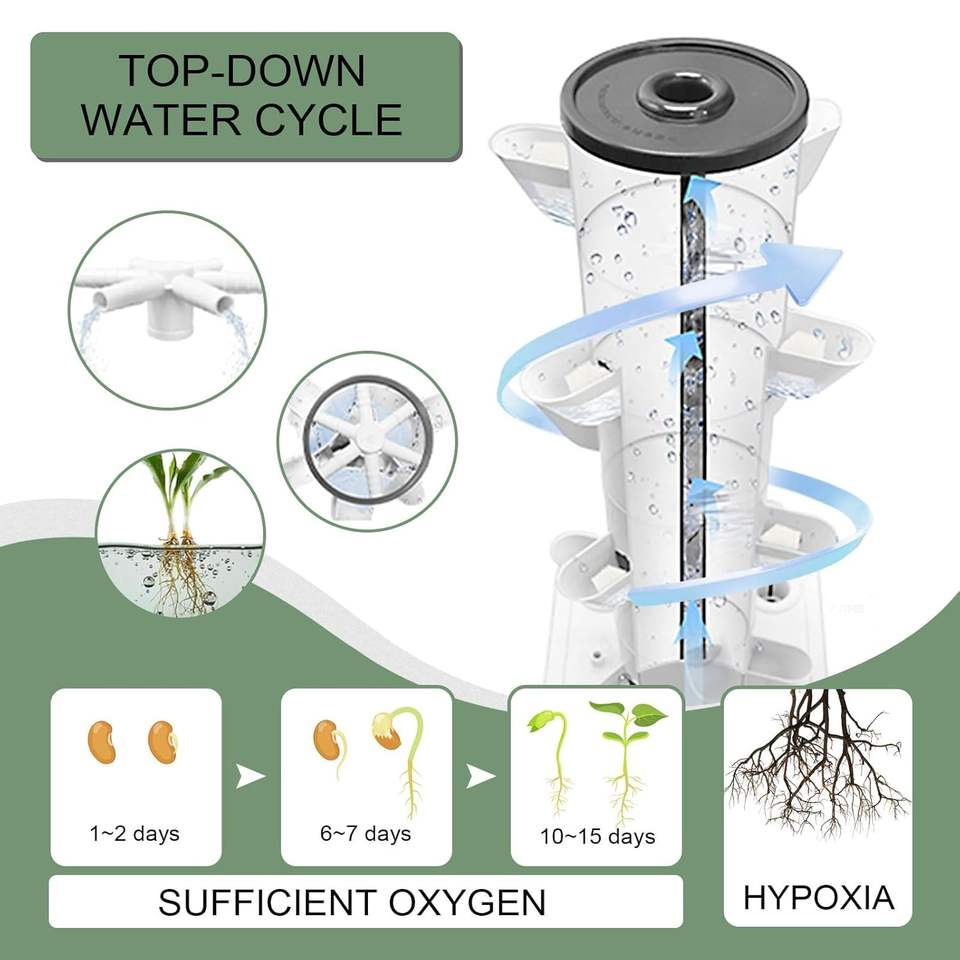 TOP-DOWN
WATER CYCLE

1~2 days

6~7 days

10~15 days

SUFFICIENT OXYGEN

HYPOXIA