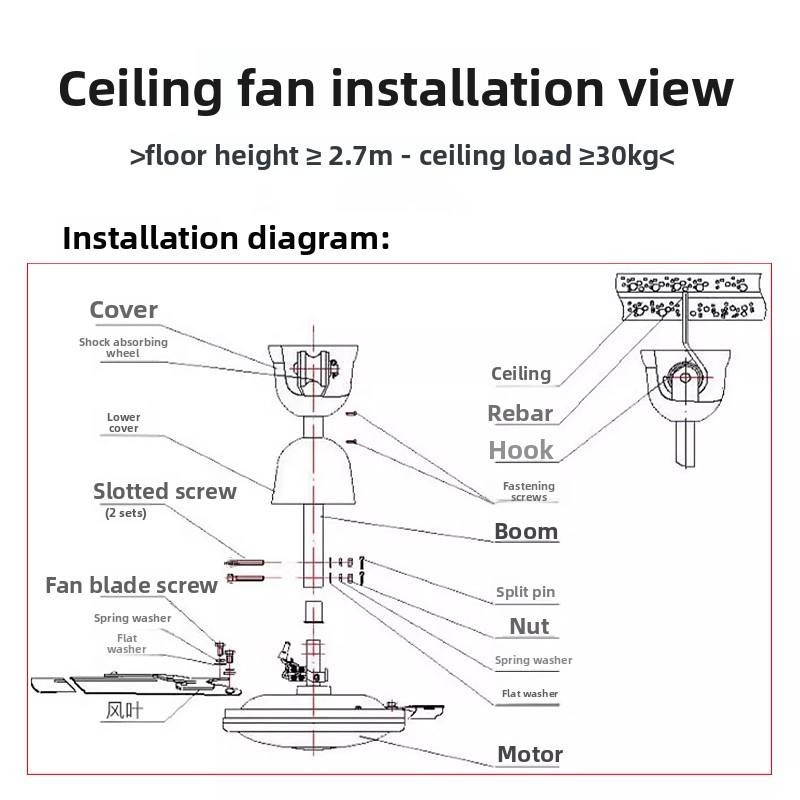 Ceiling fan installation view

>floor height ≥ 2.7m - ceiling load ≥30kg<

Installation diagram:

Cover

Shock absorbing wheel

Lower cover

Slotted screw
(2 sets)

Fan blade screw

Spring washer

Flat washer

风叶

Ceiling

Rebar

Hook

Fastening screws

Boom

Split pin

Nut

Spring washer

Flat washer

Motor