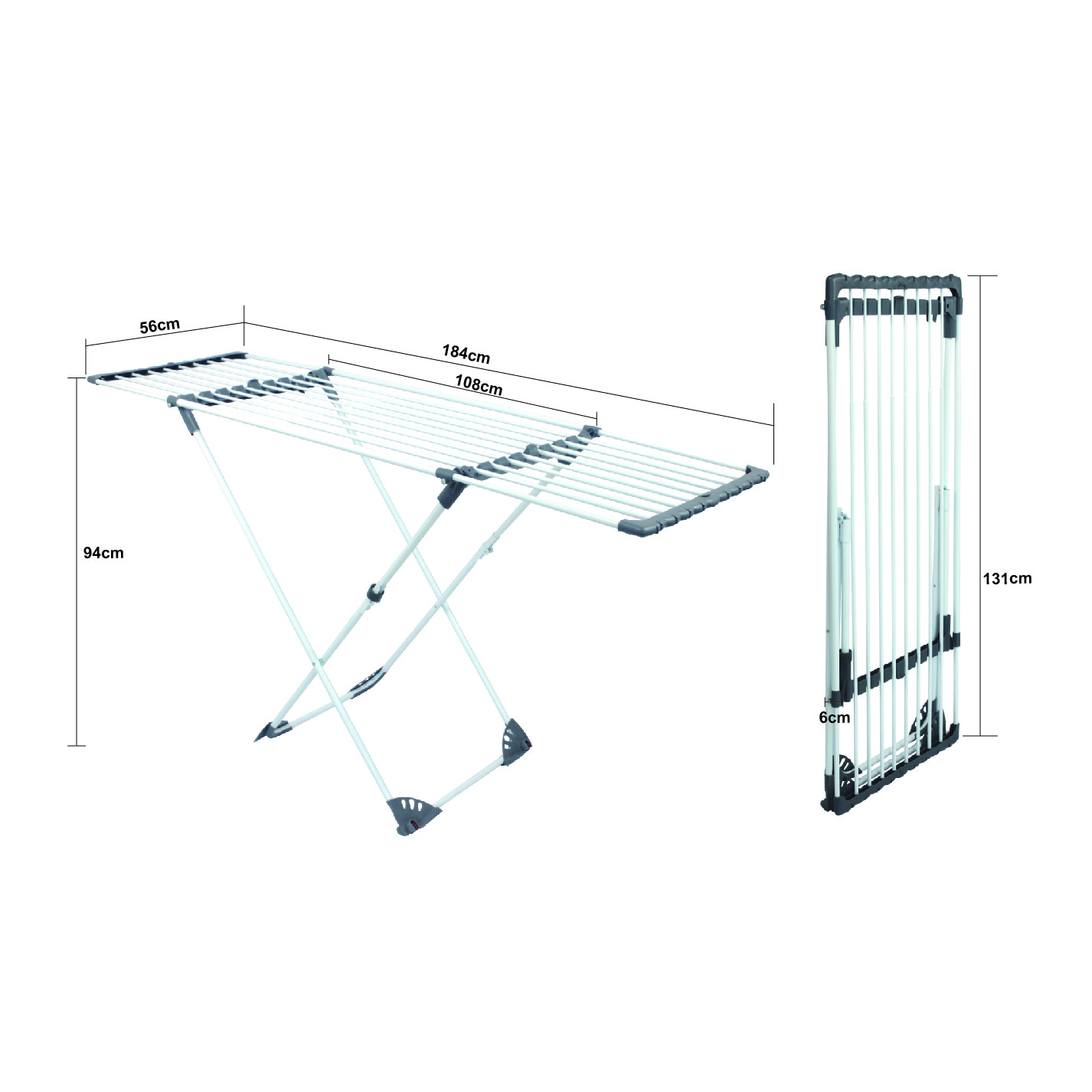 56cm

184cm

108cm

94cm

131cm

6cm