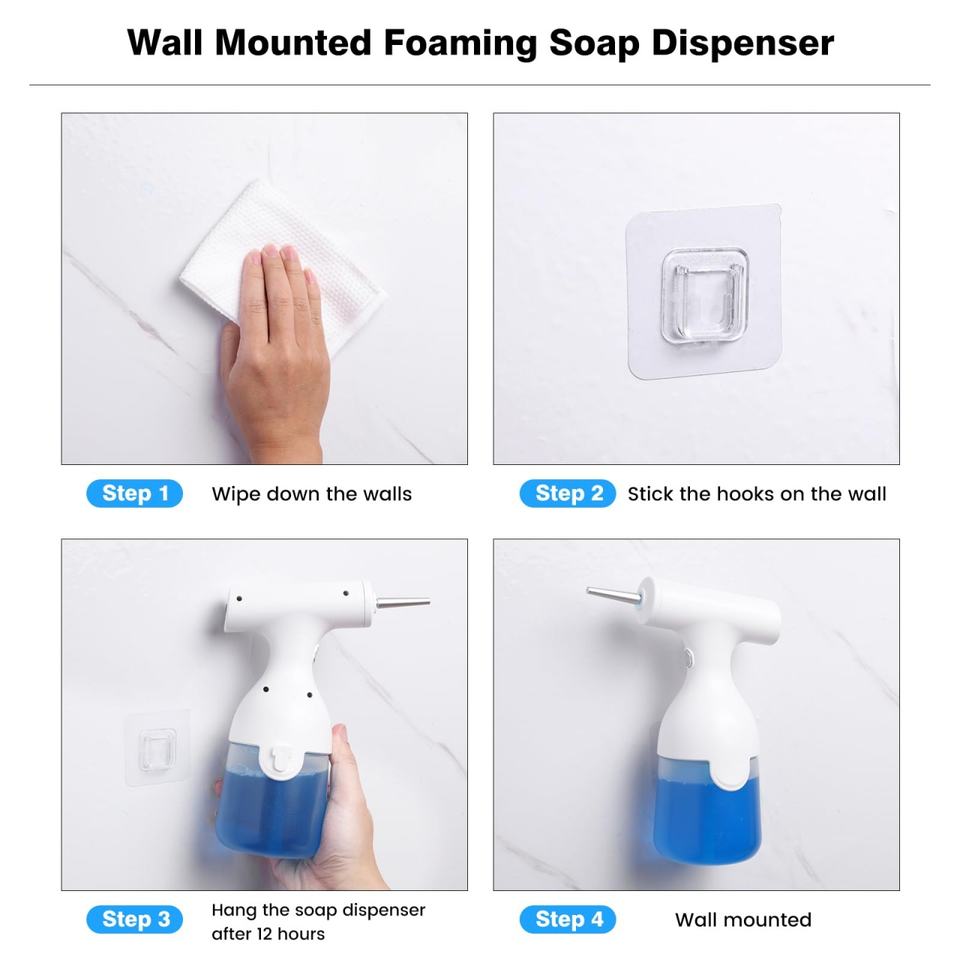 Wall Mounted Foaming Soap Dispenser

Step 1 Wipe down the walls

Step 2 Stick the hooks on the wall

Step 3 Hang the soap dispenser after 12 hours

Step 4 Wall mounted