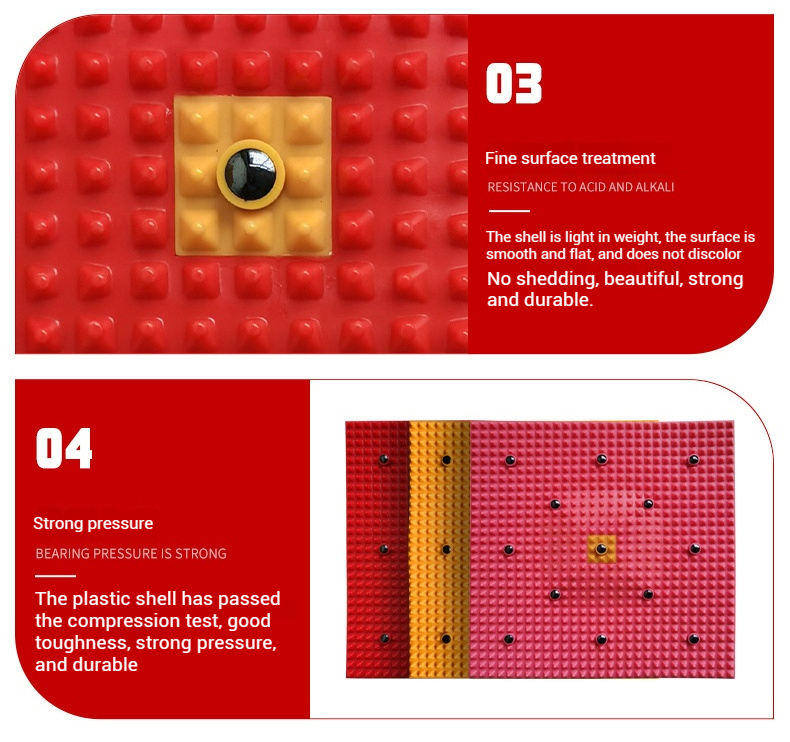 03

Fine surface treatment

RESISTANCE TO ACID AND ALKALI

The shell is light in weight, the surface is smooth and flat, and does not discolor

No shedding, beautiful, strong and durable.

04

Strong pressure

BEARING PRESSURE IS STRONG

The plastic shell has passed the compression test, good toughness, strong pressure, and durable