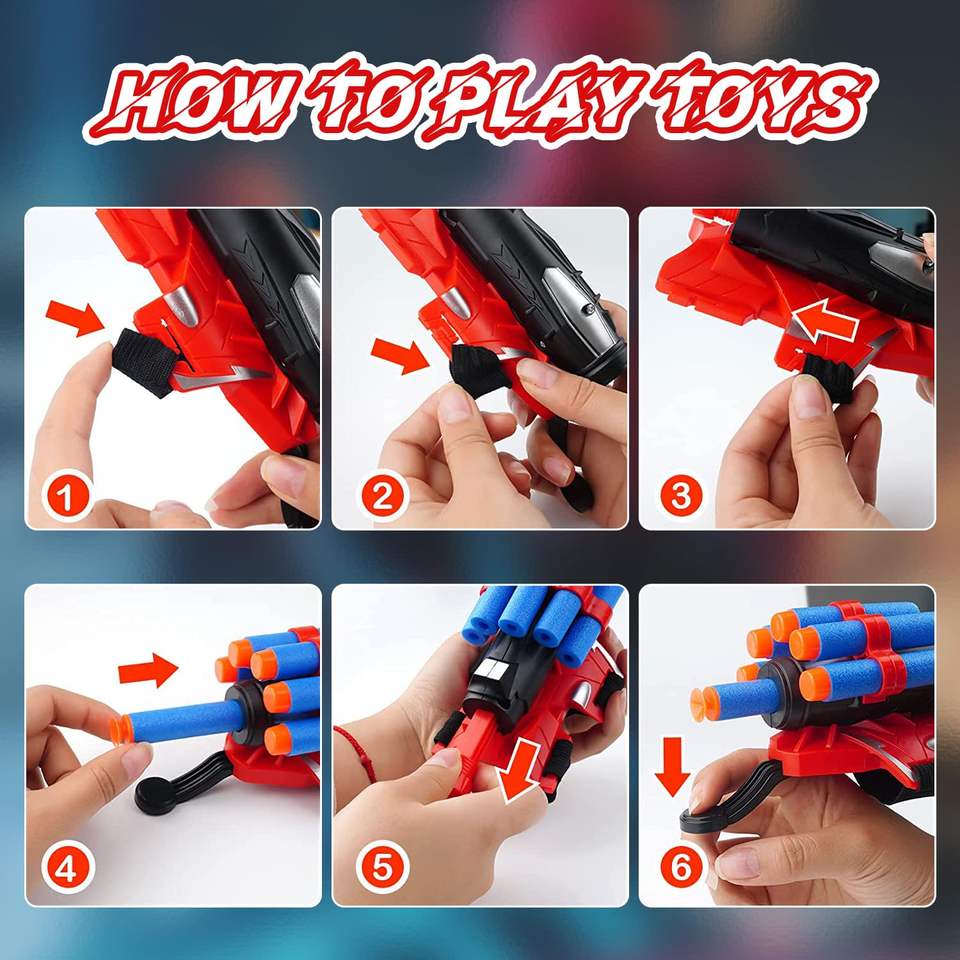 HOW TO PLAY TOYS

1

2

3

4

5

6