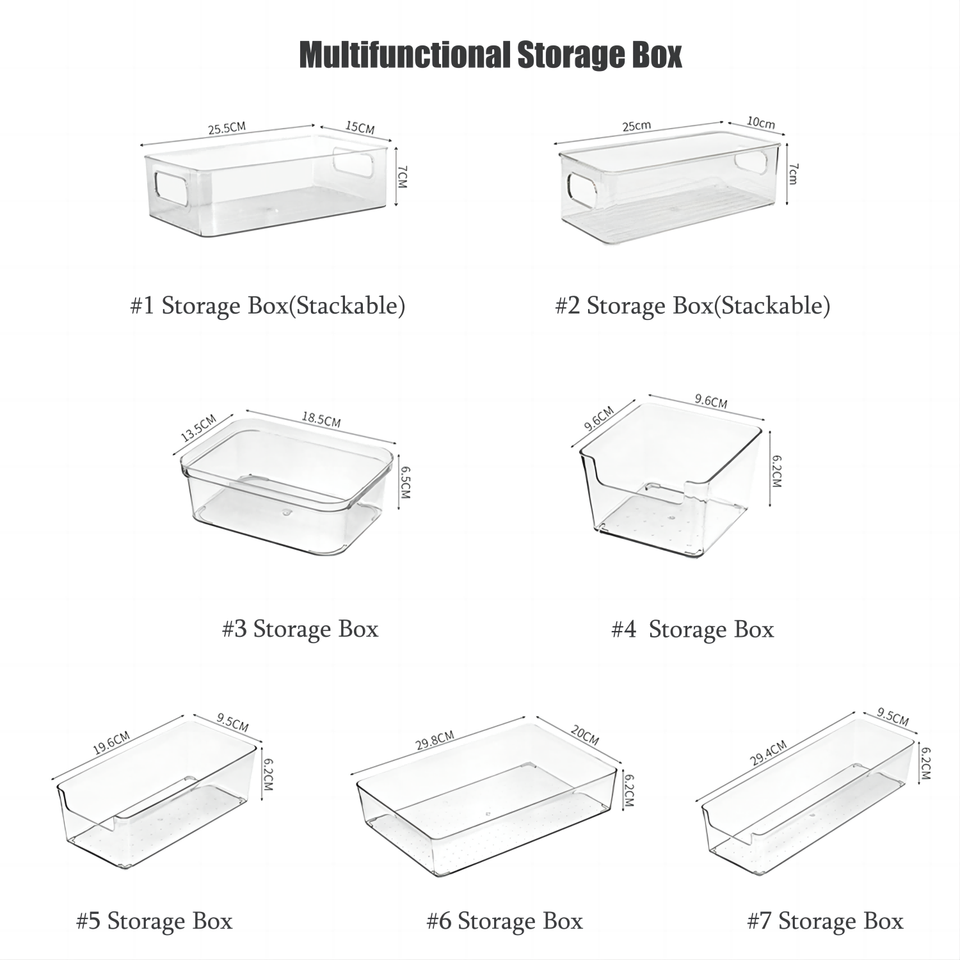 Multifunctional Storage Box

25.5CM
15CM
7CM

#1 Storage Box(Stackable)

25cm
10cm
7cm

#2 Storage Box(Stackable)

13.5CM
18.5CM
6.5CM

#3 Storage Box

9.6CM
9.6CM
6.2CM

#4 Storage Box

19.6CM
9.5CM
6.2CM

#5 Storage Box

29.8CM
20CM
6.2CM

#6 Storage Box

29.4CM
9.5CM
6.2CM

#7 Storage Box