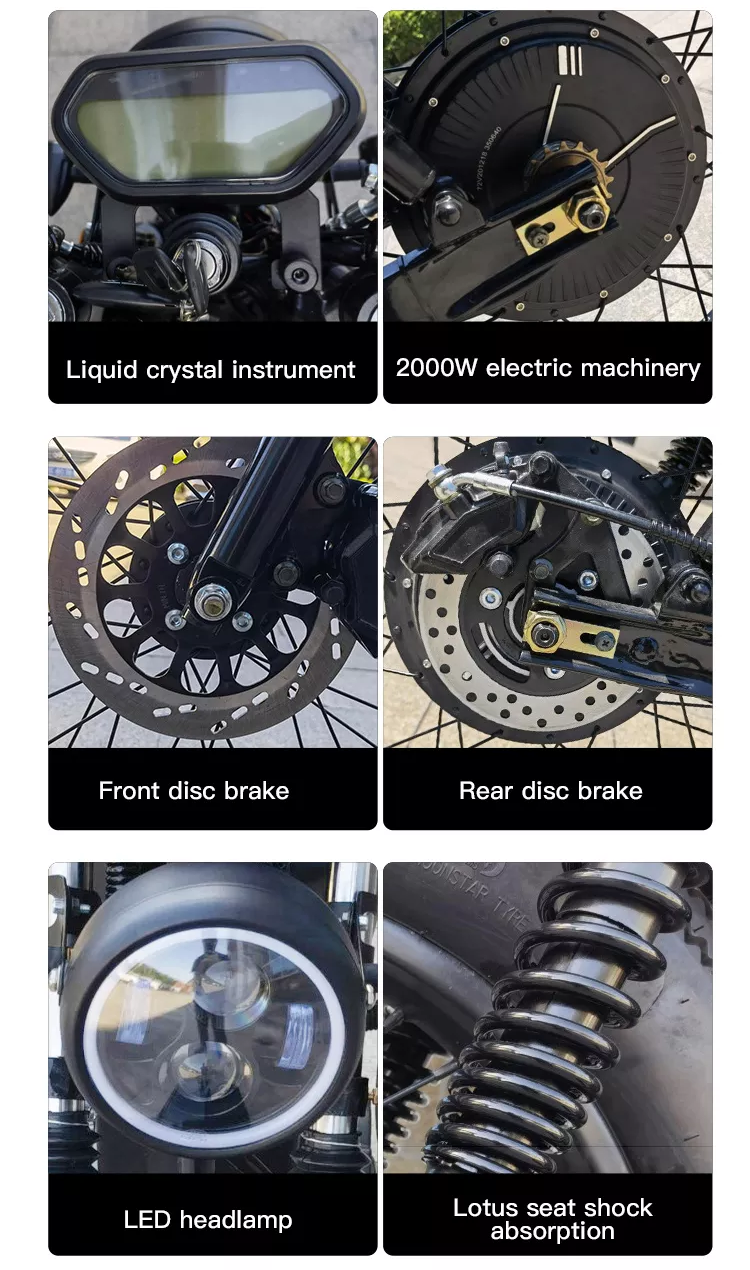 Liquid crystal instrument

2000W electric machinery

Front disc brake

Rear disc brake

LED headlamp

Lotus seat shock absorption