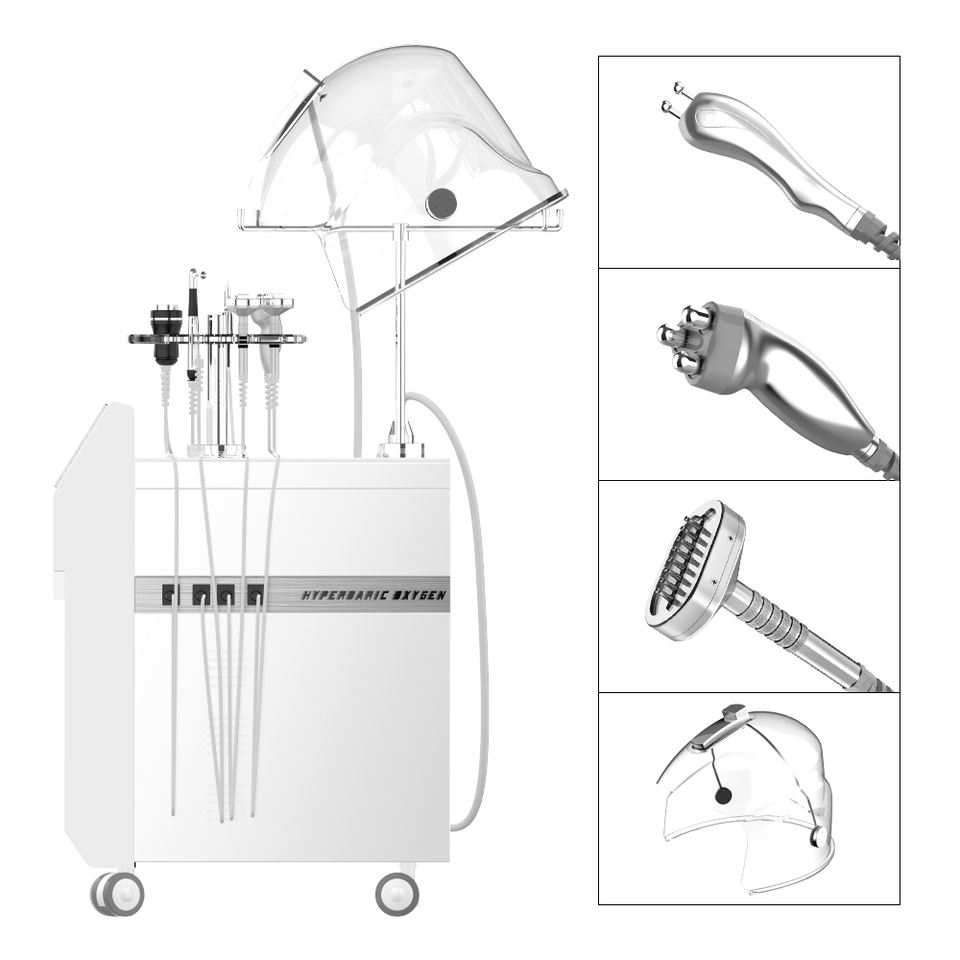 HYPERBARIC OXYGEN