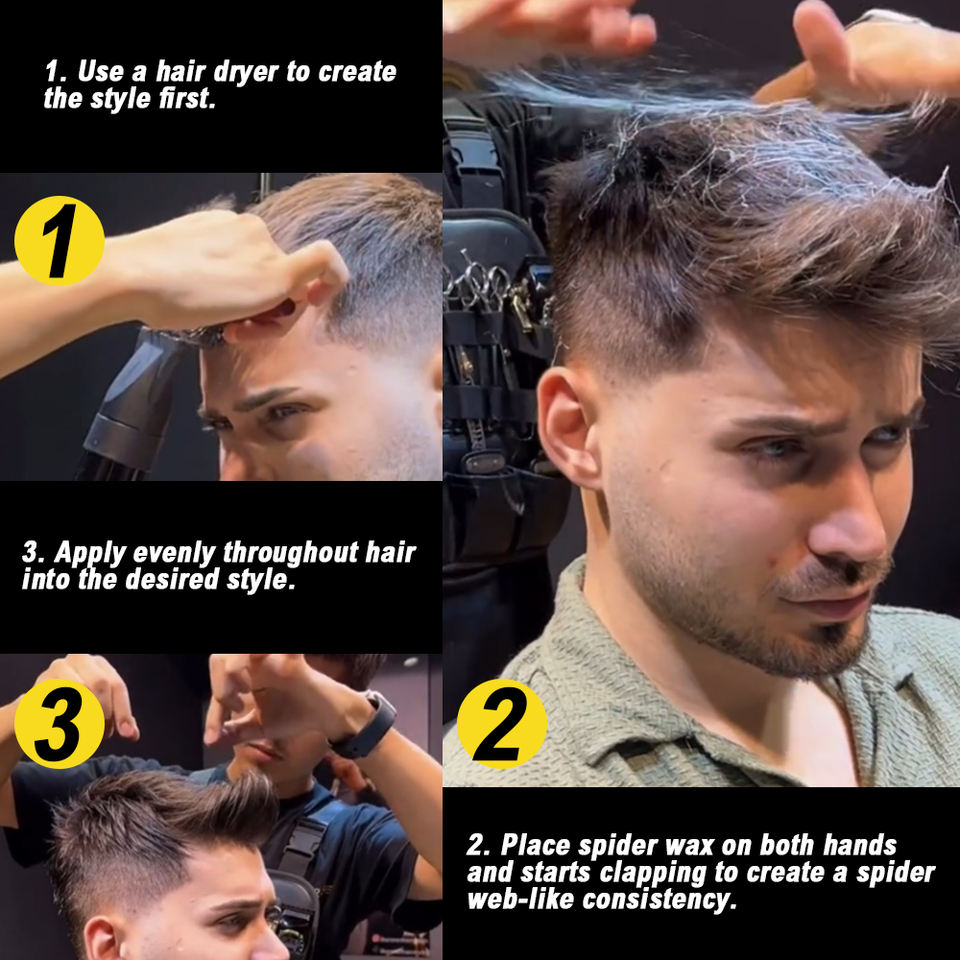 1. Use a hair dryer to create the style first.

1

3. Apply evenly throughout hair into the desired style.

3

2

2. Place spider wax on both hands and starts clapping to create a spider web-like consistency.