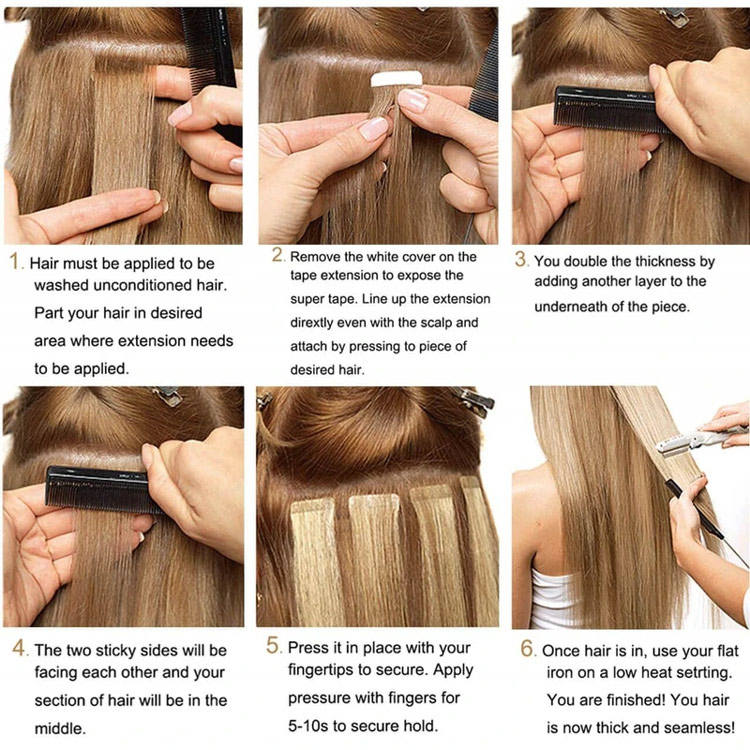 1. Hair must be applied to be washed unconditioned hair. Part your hair in desired area where extension needs to be applied.

2. Remove the white cover on the tape extension to expose the super tape. Line up the extension dirextly even with the scalp and attach by pressing to piece of desired hair.

3. You double the thickness by adding another layer to the underneath of the piece.

4. The two sticky sides will be facing each other and your section of hair will be in the middle.

5. Press it in place with your fingertips to secure. Apply pressure with fingers for 5-10s to secure hold.

6. Once hair is in, use your flat iron on a low heat setrting. You are finished! You hair is now thick and seamless!