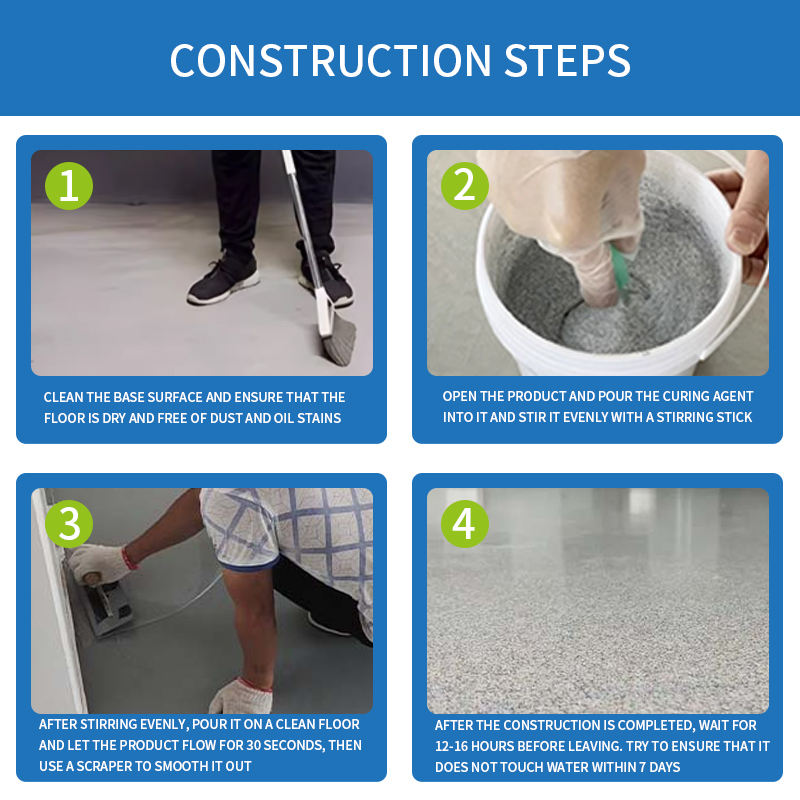 CONSTRUCTION STEPS

1

CLEAN THE BASE SURFACE AND ENSURE THAT THE FLOOR IS DRY AND FREE OF DUST AND OIL STAINS

2

OPEN THE PRODUCT AND POUR THE CURING AGENT INTO IT AND STIR IT EVENLY WITH A STIRRING STICK

3

AFTER STIRRING EVENLY, POUR IT ON A CLEAN FLOOR AND LET THE PRODUCT FLOW FOR 30 SECONDS, THEN USE A SCRAPER TO SMOOTH IT OUT

4

AFTER THE CONSTRUCTION IS COMPLETED, WAIT FOR 12-16 HOURS BEFORE LEAVING. TRY TO ENSURE THAT IT DOES NOT TOUCH WATER WITHIN 7 DAYS