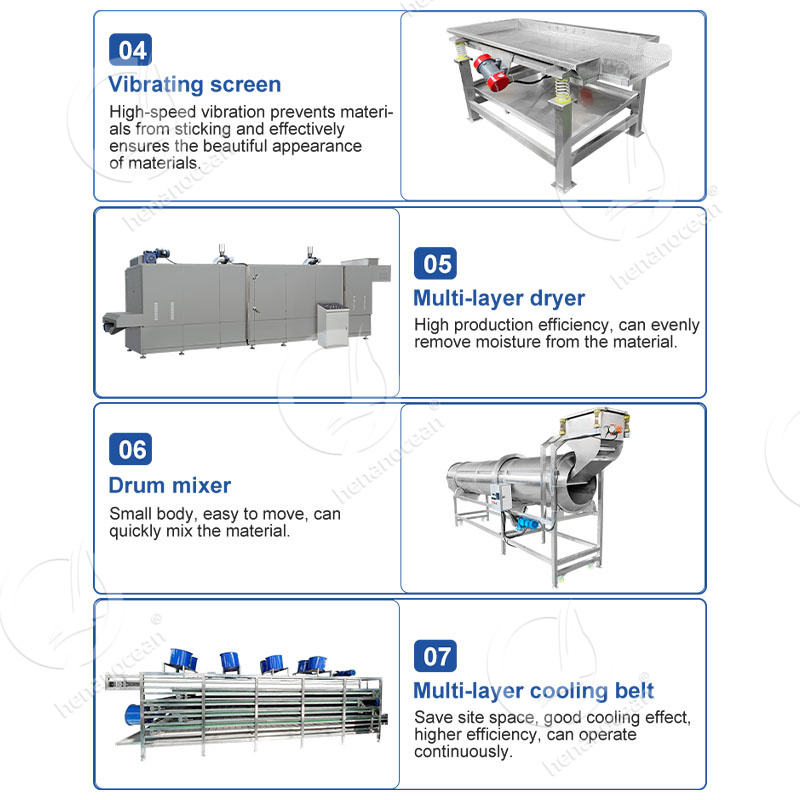 04
Vibrating screen
High-speed vibration prevents materials from sticking and effectively ensures the beautiful appearance of materials.

05
Multi-layer dryer
High production efficiency, can evenly remove moisture from the material.

06
Drum mixer
Small body, easy to move, can quickly mix the material.

07
Multi-layer cooling belt
Save site space, good cooling effect, higher efficiency, can operate continuously.

henanocean