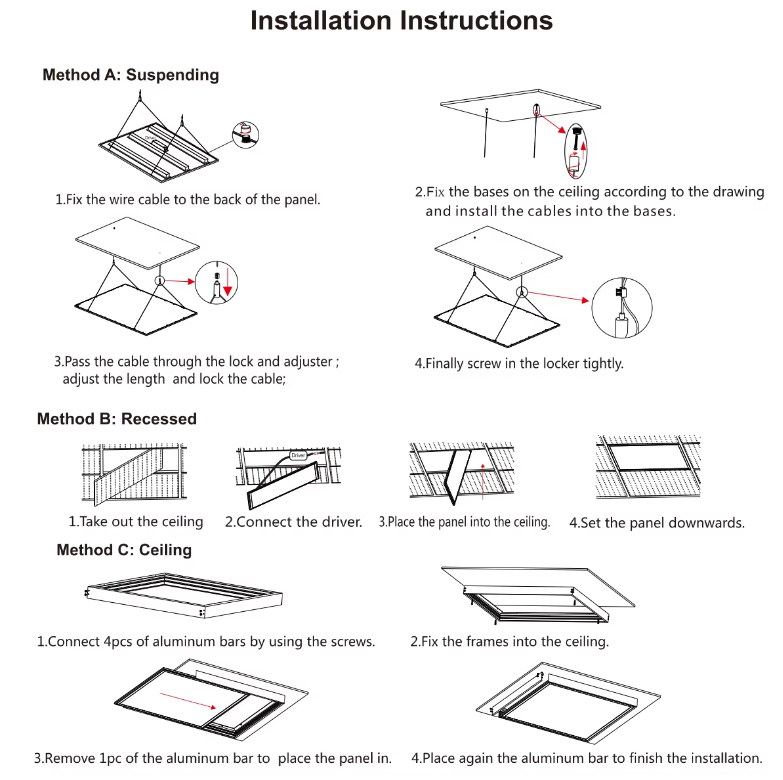 Installation Instructions

Method A: Suspending

1.Fix the wire cable to the back of the panel.

2.Fix the bases on the ceiling according to the drawing and install the cables into the bases.

3.Pass the cable through the lock and adjuster ; adjust the length and lock the cable;

4.Finally screw in the locker tightly.

Method B: Recessed

Driver

1.Take out the ceiling

2.Connect the driver.

3.Place the panel into the ceiling.

4.Set the panel downwards.

Method C: Ceiling

1.Connect 4pcs of aluminum bars by using the screws.

2.Fix the frames into the ceiling.

3.Remove 1pc of the aluminum bar to place the panel in.

4.Place again the aluminum bar to finish the installation.