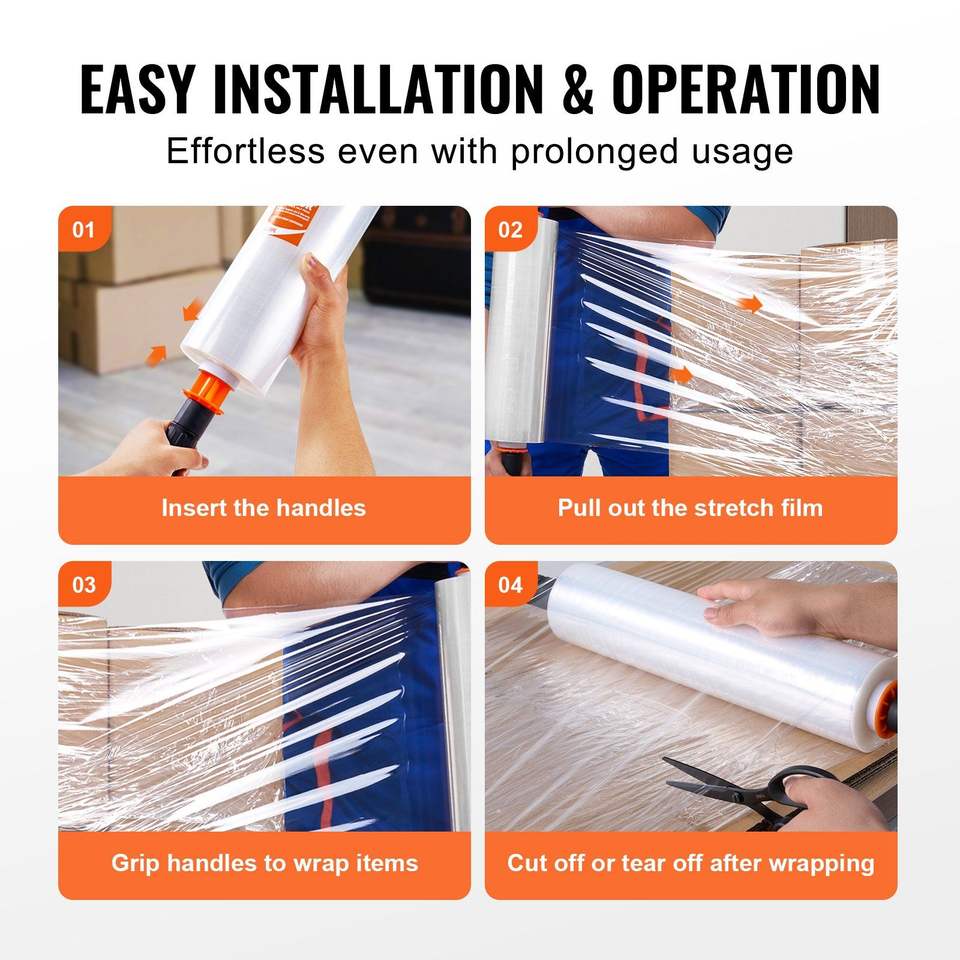 EASY INSTALLATION & OPERATION

Effortless even with prolonged usage

01

Insert the handles

02

Pull out the stretch film

03

Grip handles to wrap items

04

Cut off or tear off after wrapping