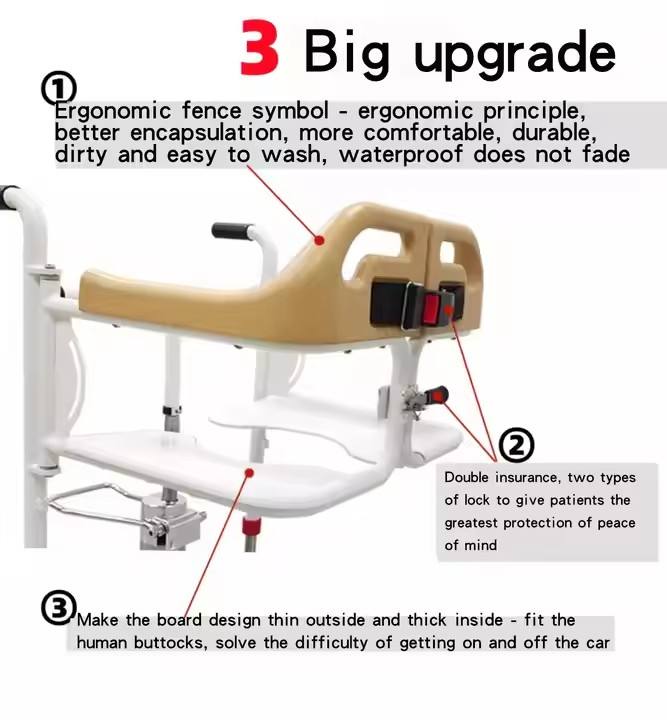 3 Big upgrade

①
Ergonomic fence symbol - ergonomic principle, better encapsulation, more comfortable, durable, dirty and easy to wash, waterproof does not fade

②
Double insurance, two types of lock to give patients the greatest protection of peace of mind

③
Make the board design thin outside and thick inside - fit the human buttocks, solve the difficulty of getting on and off the car