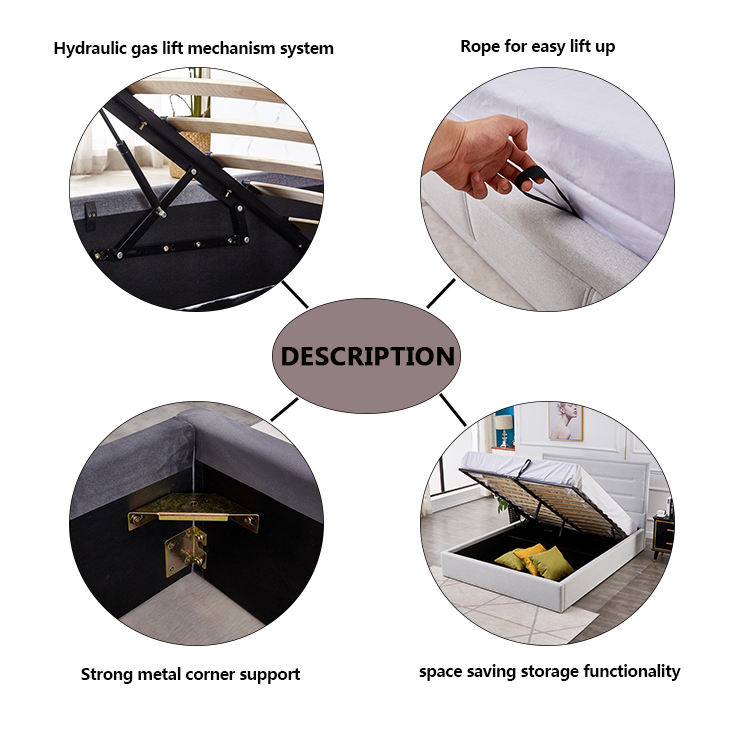 Hydraulic gas lift mechanism system

Rope for easy lift up

DESCRIPTION

Strong metal corner support

space saving storage functionality