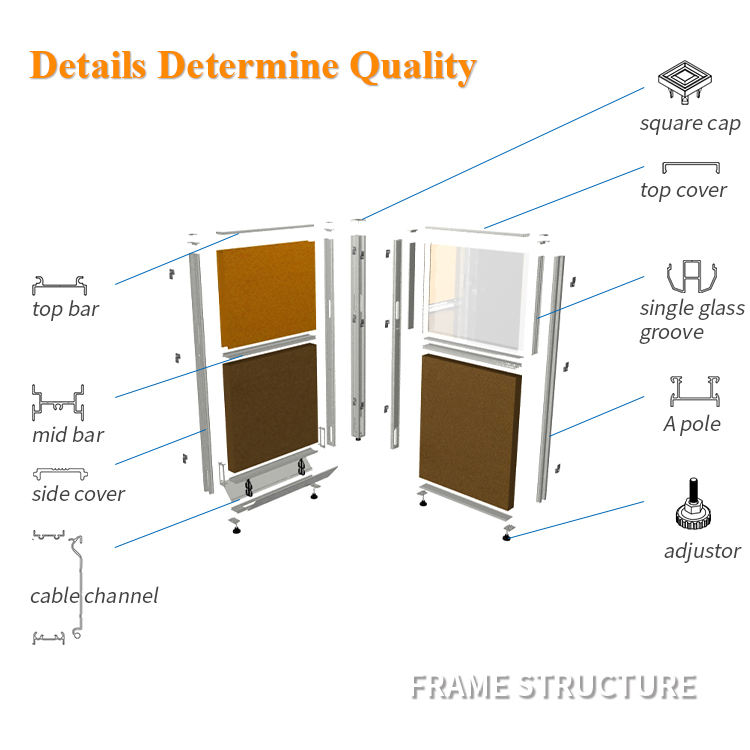 Details Determine Quality

top bar

mid bar

side cover

cable channel

square cap

top cover

single glass groove

A pole

adjustor

FRAME STRUCTURE