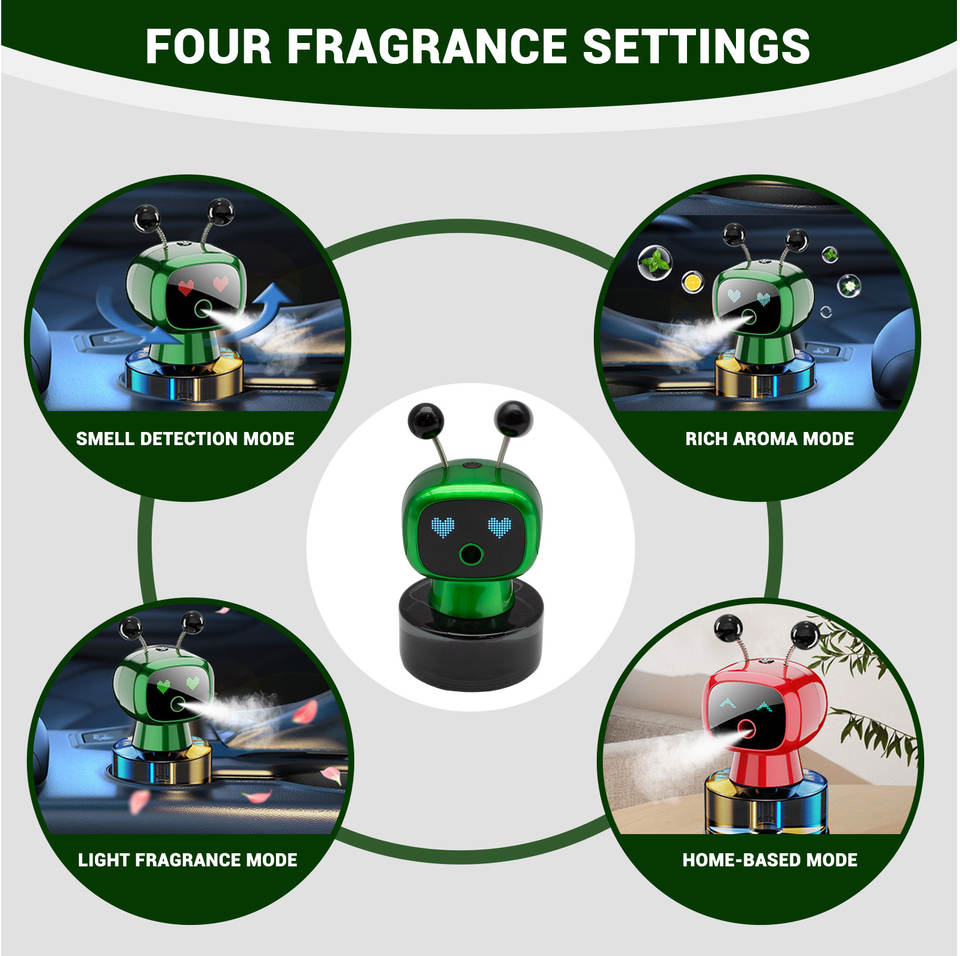 FOUR FRAGRANCE SETTINGS

SMELL DETECTION MODE

RICH AROMA MODE

LIGHT FRAGRANCE MODE

HOME-BASED MODE