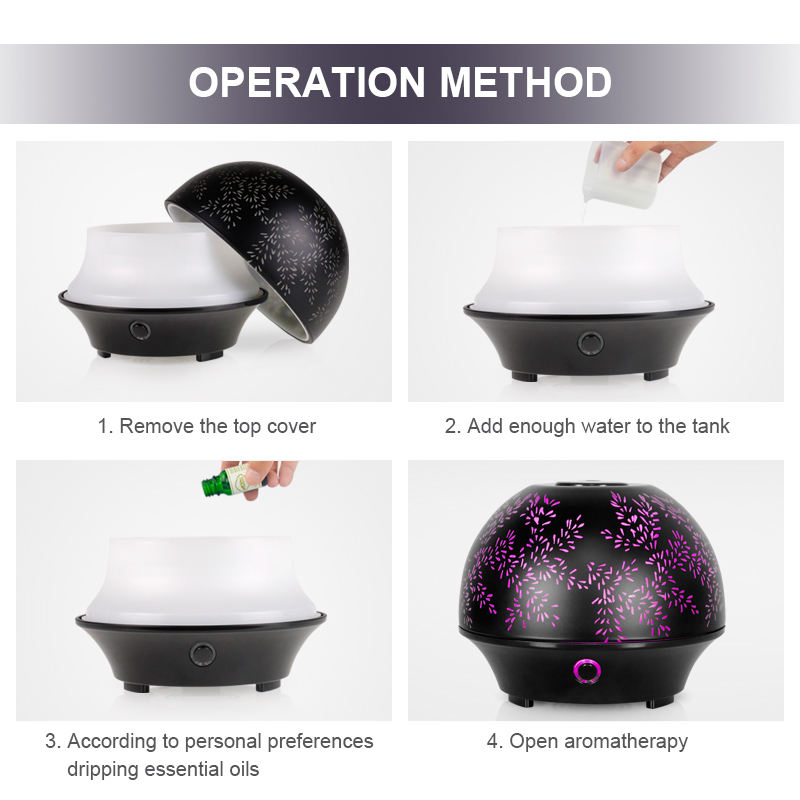 OPERATION METHOD

1. Remove the top cover

2. Add enough water to the tank

3. According to personal preferences dripping essential oils

4. Open aromatherapy