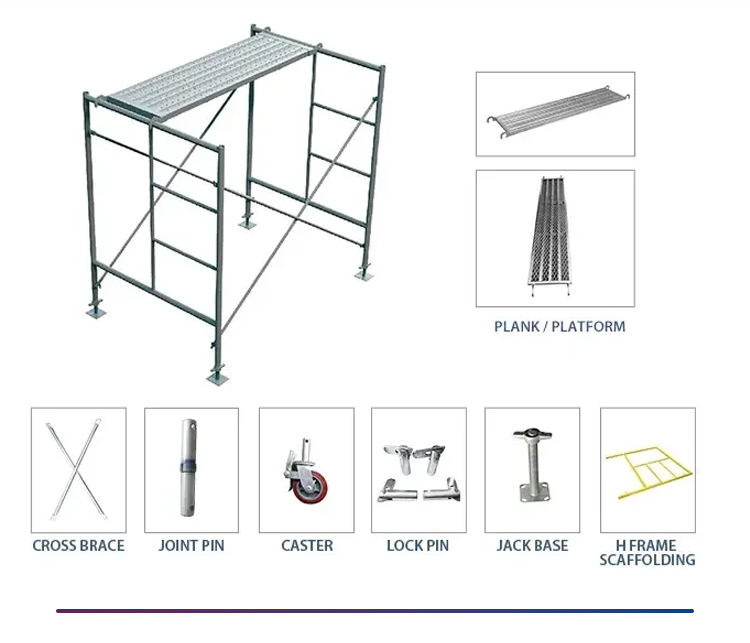 PLANK / PLATFORM

CROSS BRACE

JOINT PIN

CASTER

LOCK PIN

JACK BASE

H FRAME SCAFFOLDING