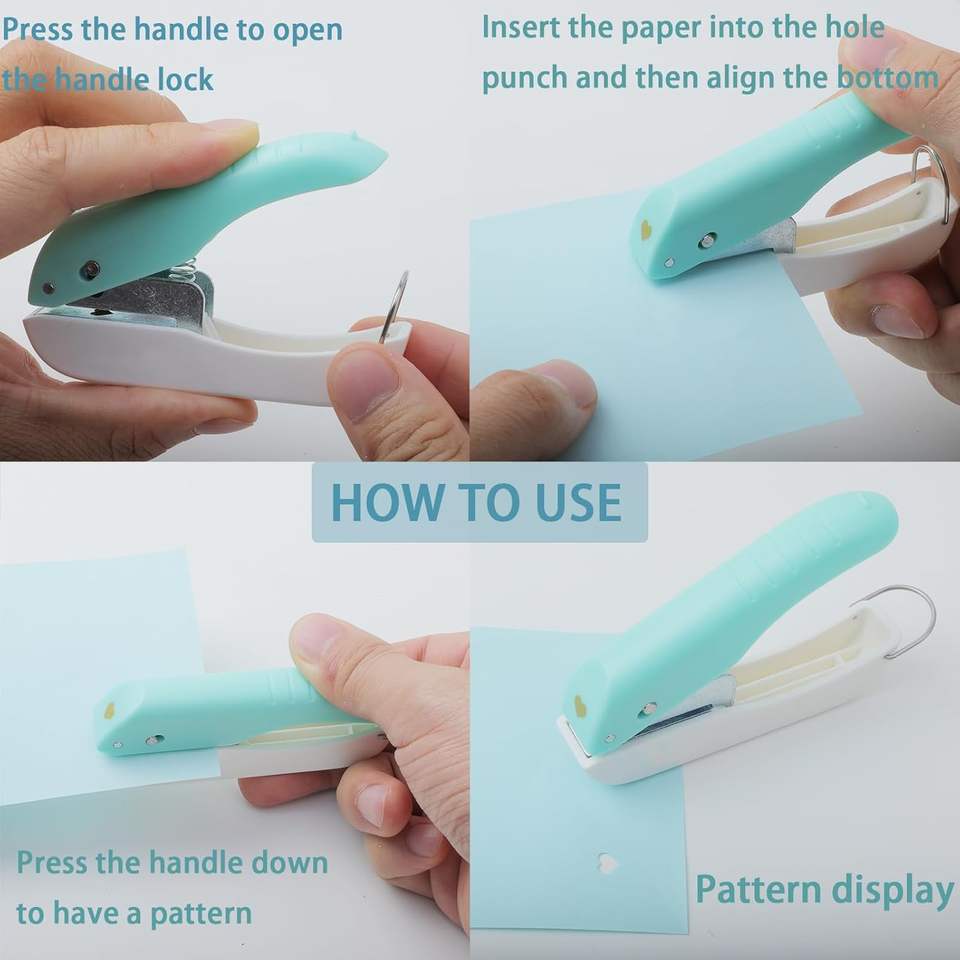 Press the handle to open the handle lock

Insert the paper into the hole punch and then align the bottom

HOW TO USE

Press the handle down to have a pattern

Pattern display