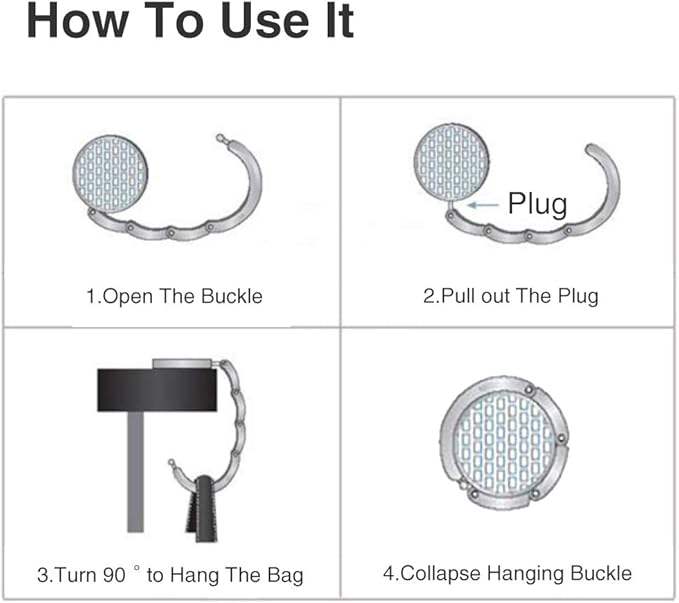 How To Use It

1.Open The Buckle

Plug

2.Pull out The Plug

3.Turn 90 ° to Hang The Bag

4.Collapse Hanging Buckle