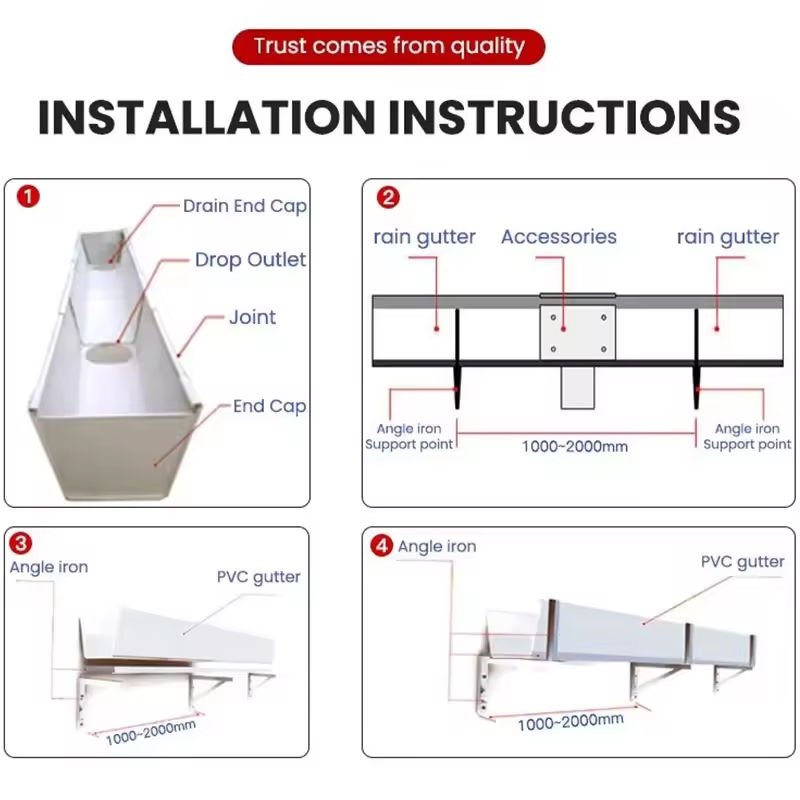 Trust comes from quality

INSTALLATION INSTRUCTIONS

1
Drain End Cap
Drop Outlet
Joint
End Cap

2
rain gutter
Accessories
rain gutter
Angle iron Support point
1000~2000mm
Angle iron Support point

3
Angle iron
PVC gutter
1000~2000mm

4
Angle iron
PVC gutter
1000~2000mm