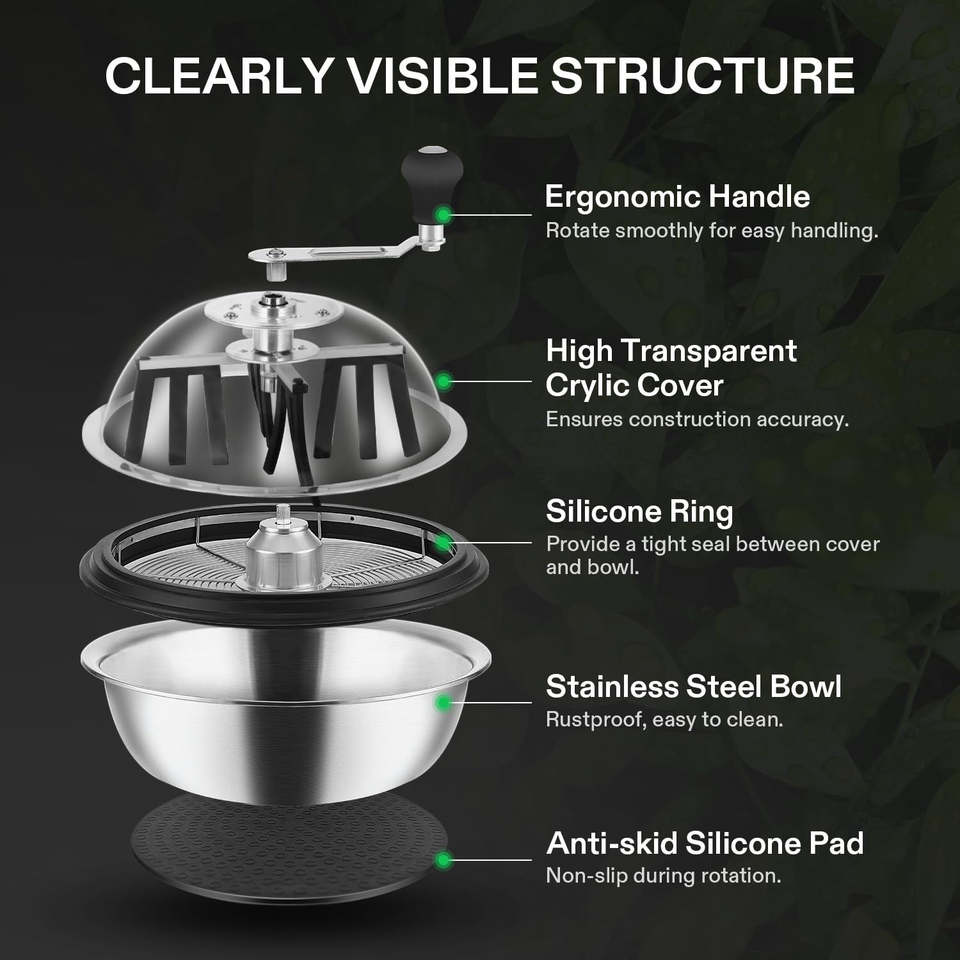 CLEARLY VISIBLE STRUCTURE

Ergonomic Handle
Rotate smoothly for easy handling.

High Transparent Crylic Cover
Ensures construction accuracy.

Silicone Ring
Provide a tight seal between cover and bowl.

Stainless Steel Bowl
Rustproof, easy to clean.

Anti-skid Silicone Pad
Non-slip during rotation.