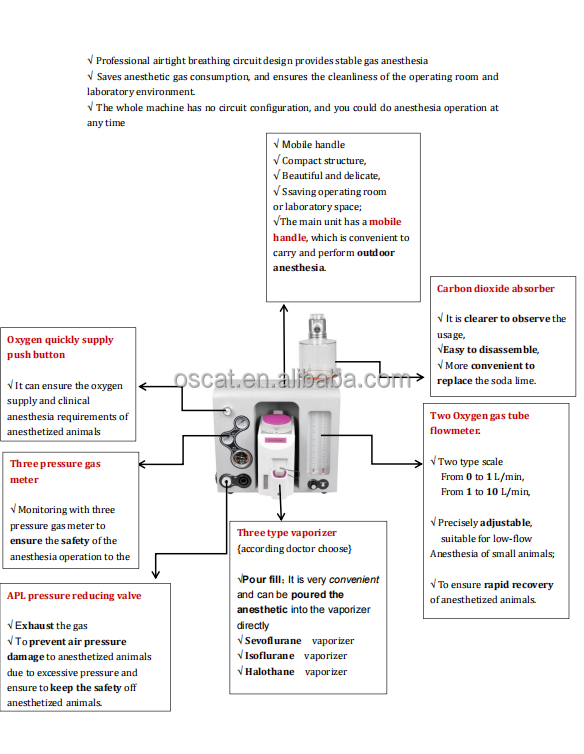 √ Professional airtight breathing circuit design provides stable gas anesthesia
√ Saves anesthetic gas consumption, and ensures the cleanliness of the operating room and laboratory environment.
√ The whole machine has no circuit configuration, and you could do anesthesia operation at any time

√ Mobile handle
√ Compact structure,
√ Beautiful and delicate,
√ Ssaving operating room or laboratory space;
√The main unit has a mobile handle, which is convenient to carry and perform outdoor anesthesia.

Carbon dioxide absorber

√ It is clearer to observe the usage,
√Easy to disassemble,
√ More convenient to replace the soda lime.

Oxygen quickly supply push button

√ It can ensure the oxygen supply and clinical anesthesia requirements of anesthetized animals

oscat.en.alibaba.com

Two Oxygen gas tube flowmeter.

√ Two type scale
From 0 to 1 L/min,
From 1 to 10 L/min,

√ Precisely adjustable, suitable for low-flow Anesthesia of small animals;

√ To ensure rapid recovery of anesthetized animals.

Three pressure gas meter

√ Monitoring with three pressure gas meter to ensure the safety of the anesthesia operation to the

Three type vaporizer
{according doctor choose}

√Pour fill: It is very convenient and can be poured the anesthetic into the vaporizer directly
√ Sevoflurane vaporizer
√ Isoflurane vaporizer
√ Halothane vaporizer

APL pressure reducing valve

√ Exhaust the gas
√ To prevent air pressure damage to anesthetized animals due to excessive pressure and ensure to keep the safety off anesthetized animals.