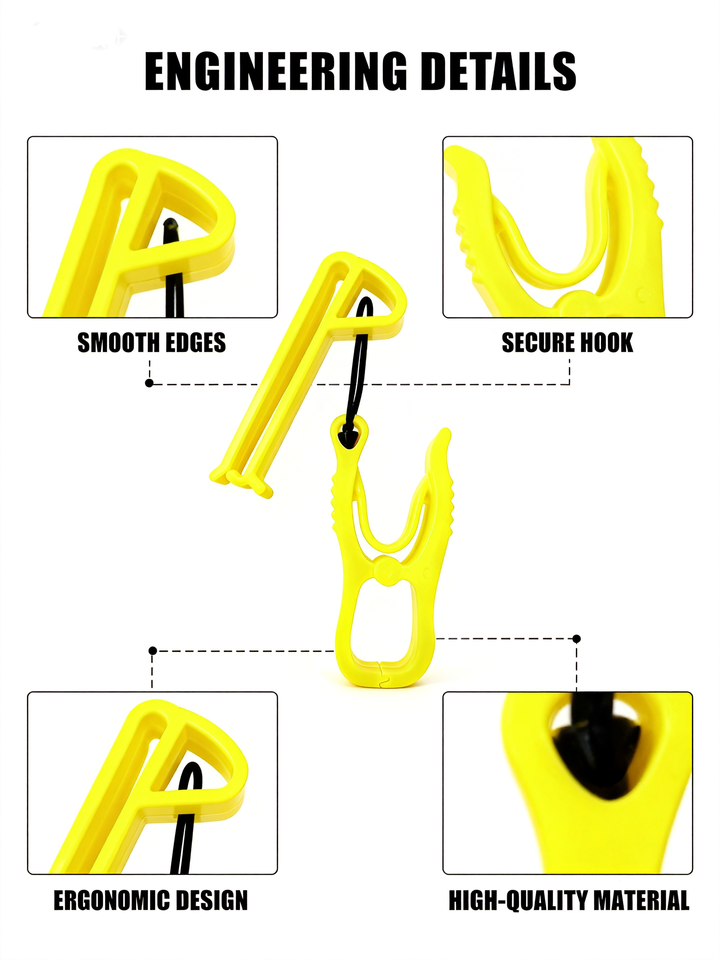 ENGINEERING DETAILS

SMOOTH EDGES

SECURE HOOK

ERGONOMIC DESIGN

HIGH-QUALITY MATERIAL