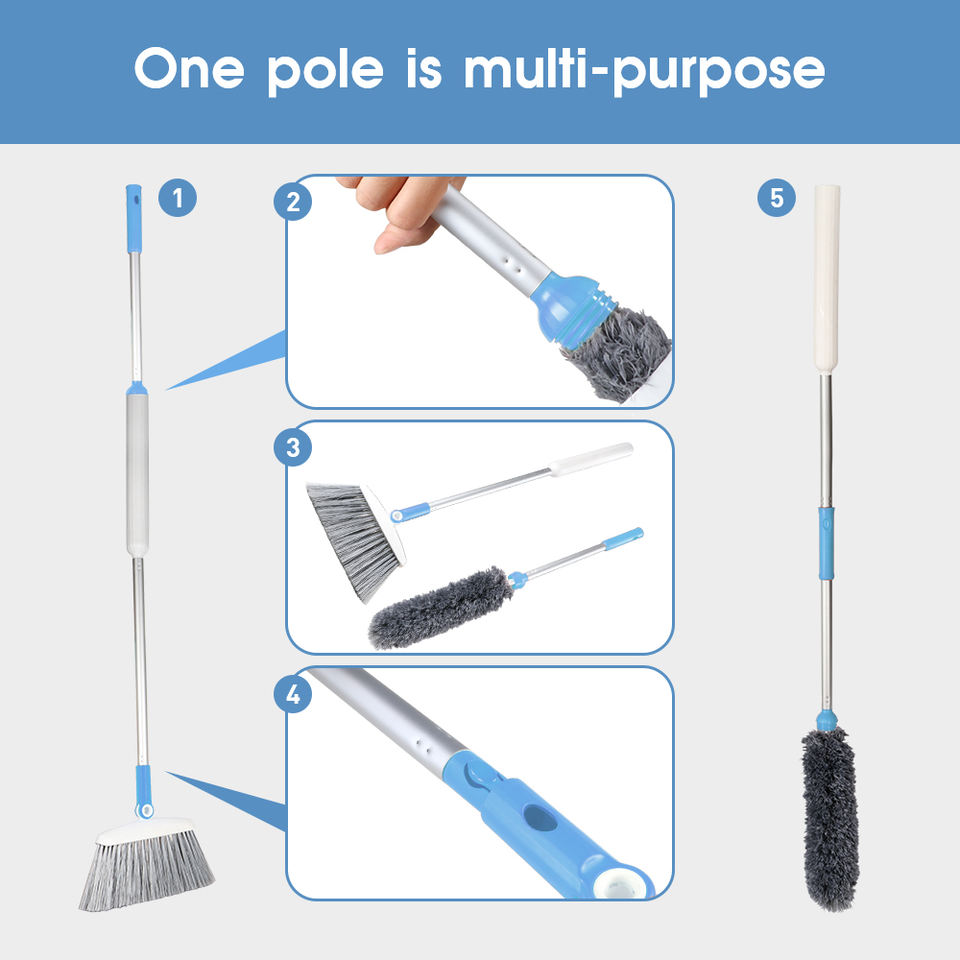 One pole is multi-purpose

1

2

3

4

5