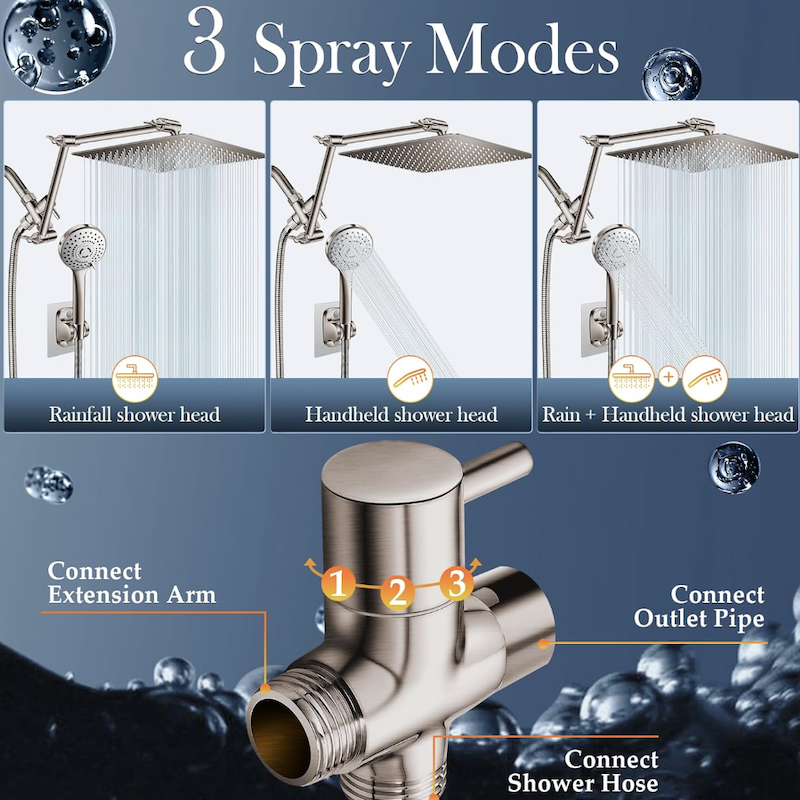 3 Spray Modes

Rainfall shower head

Handheld shower head

Rain + Handheld shower head

Connect Extension Arm

1 2 3

Connect Outlet Pipe

Connect Shower Hose